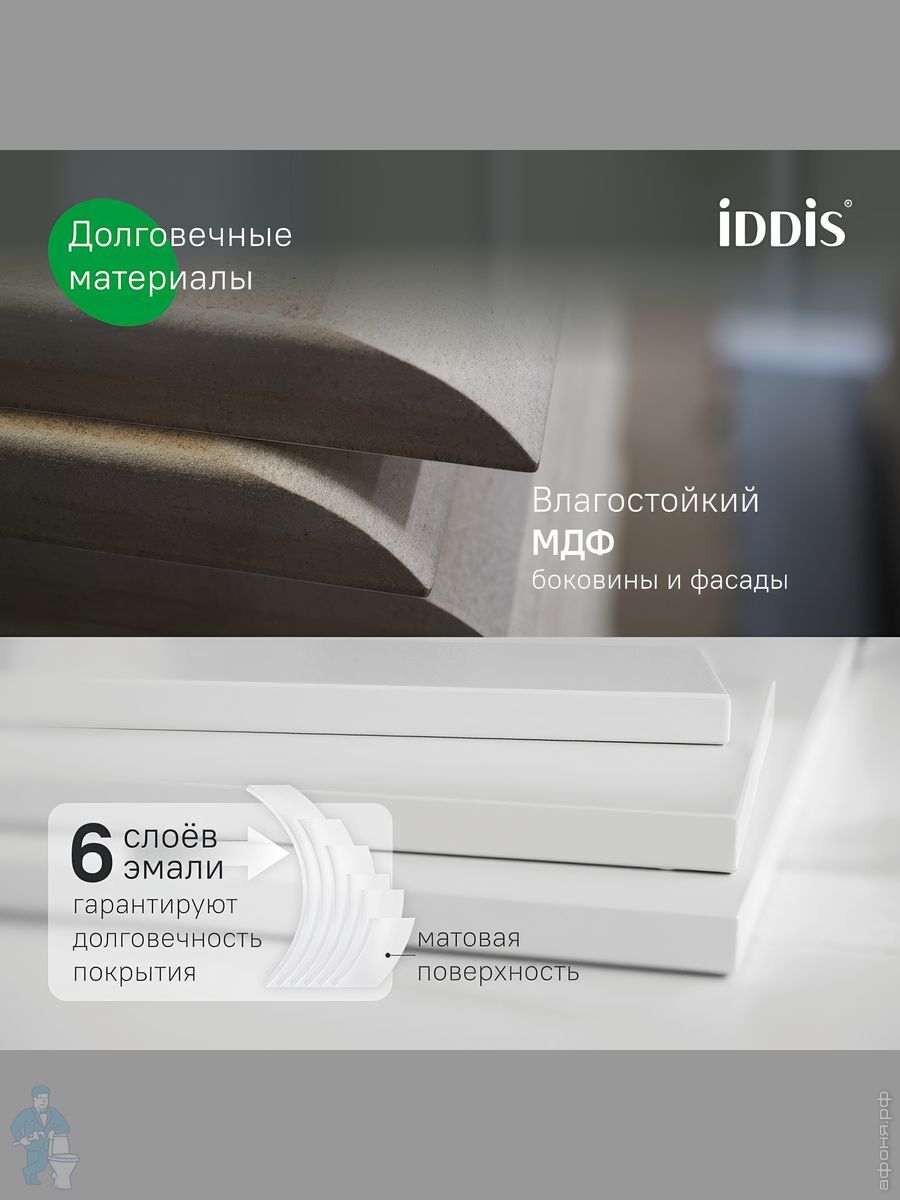 Долговечные материалы

iDDiS®

Влагостойкий
МДФ
боковины и фасады

6 слоёв эмали
гарантируют долговечность покрытия

матовая поверхность

афоня.рф