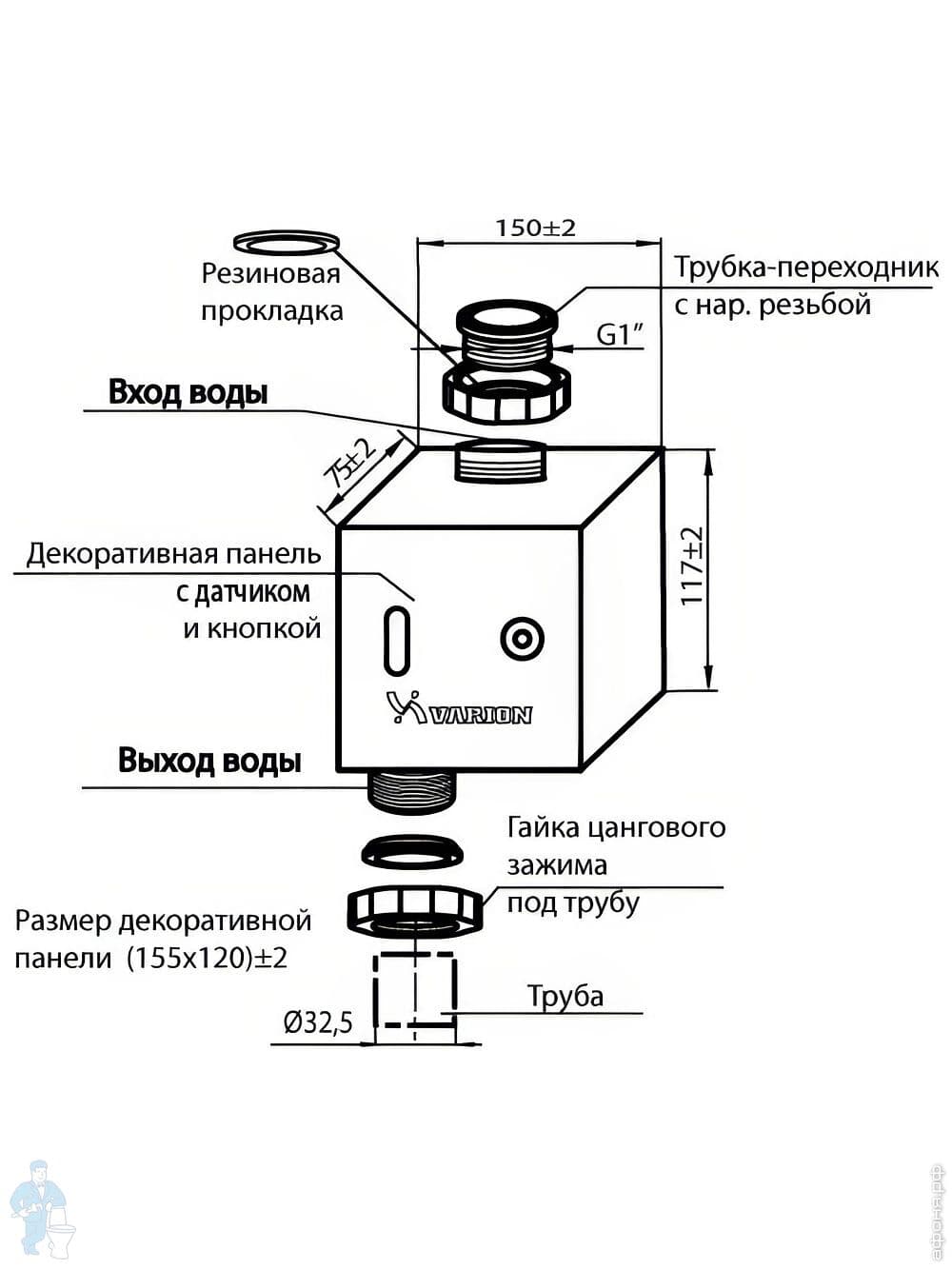 150±2

Резиновая прокладка

Трубка-переходник с нар. резьбой

G1"

Вход воды

75±2

Декоративная панель с датчиком и кнопкой

117±2

VARION

Выход воды

Гайка цангового зажима под трубу

Размер декоративной панели (155x120)±2

Труба

Ø32,5

афоня.рф