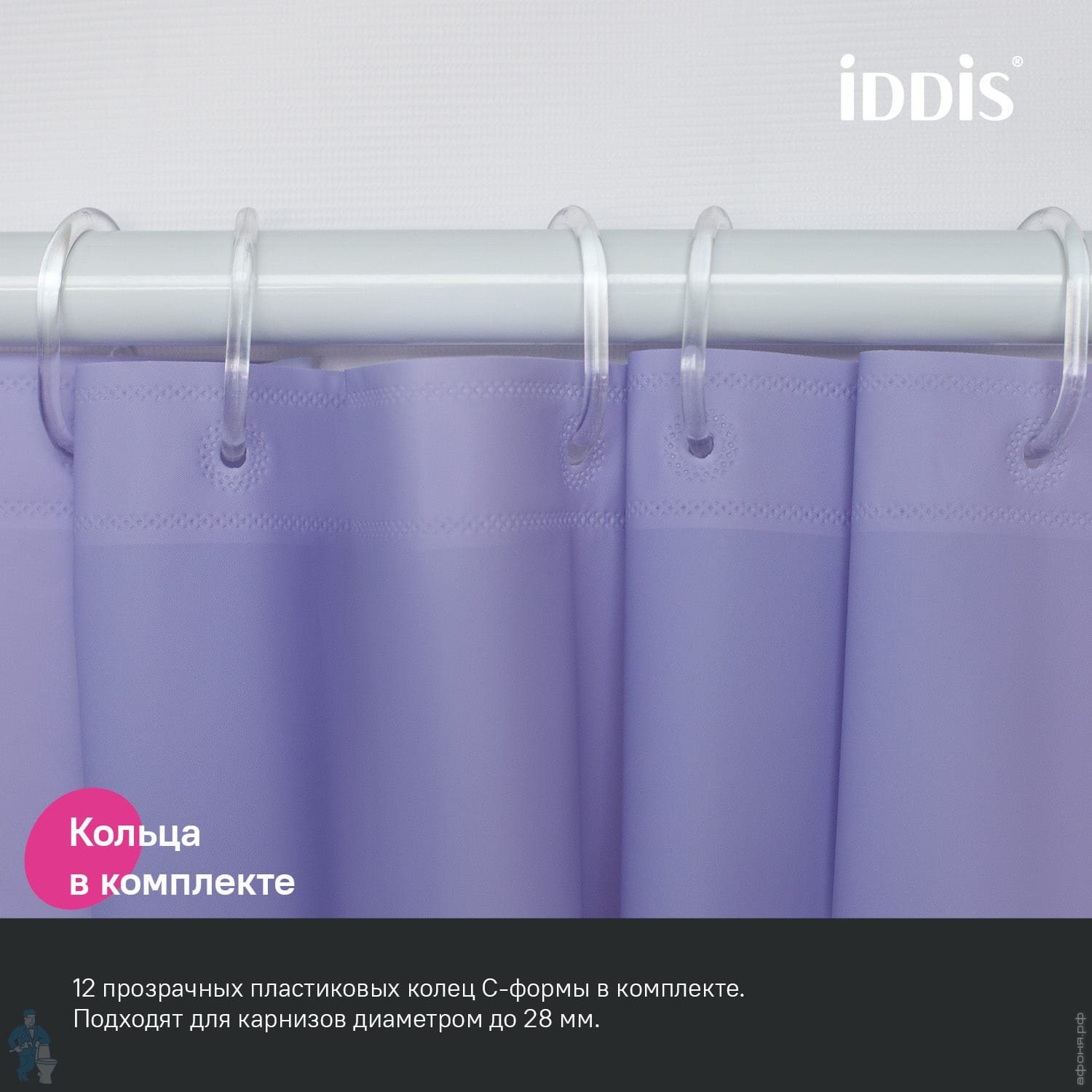 iDDiS®

Кольца в комплекте

12 прозрачных пластиковых колец С-формы в комплекте. Подходят для карнизов диаметром до 28 мм.

афоня.рф