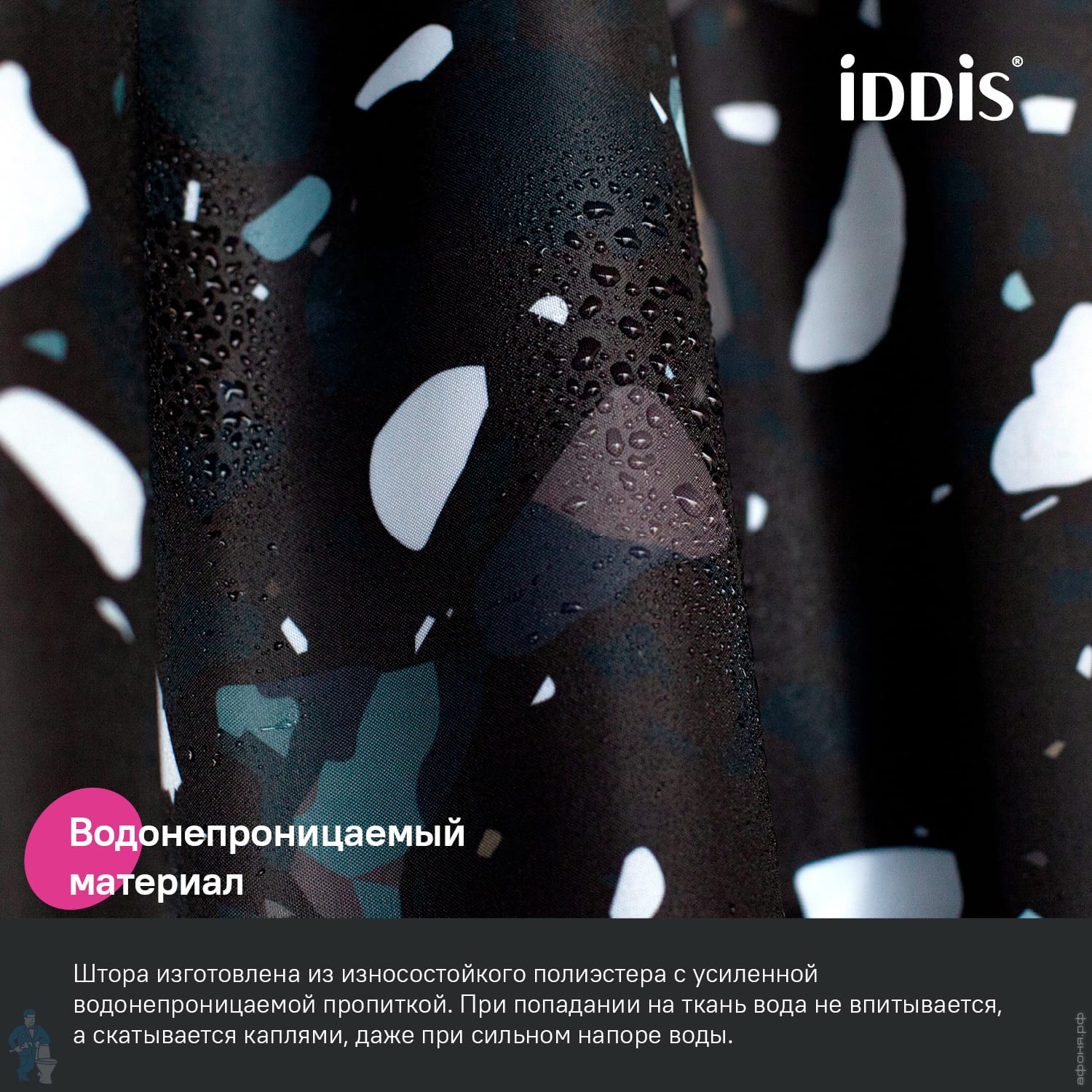 iDDiS®

Водонепроницаемый материал

Штора изготовлена из износостойкого полиэстера с усиленной водонепроницаемой пропиткой. При попадании на ткань вода не впитывается, а скатывается каплями, даже при сильном напоре воды.

афоня.рф