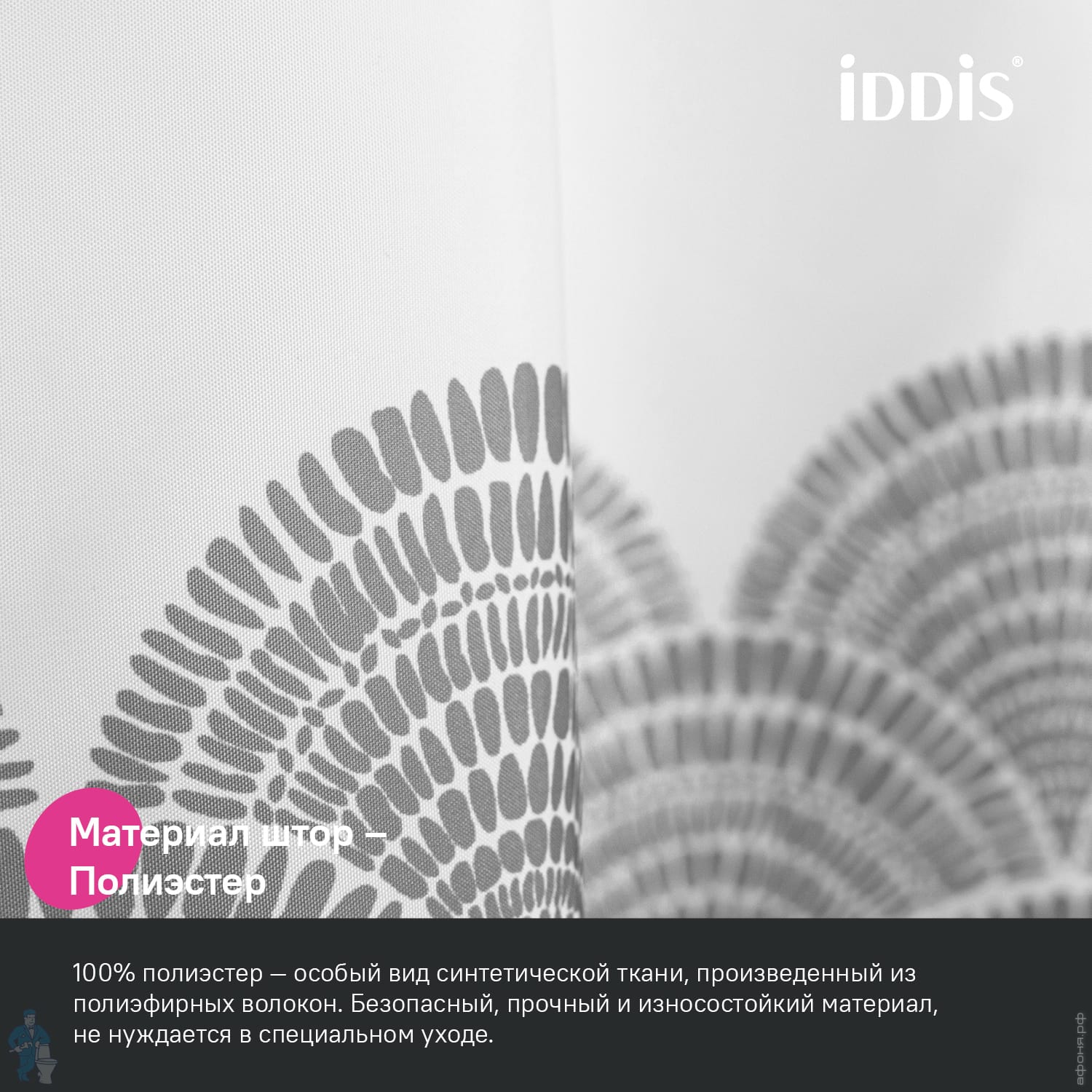 iDDiS®

Материал штор – Полиэстер

100% полиэстер — особый вид синтетической ткани, произведенный из полиэфирных волокон. Безопасный, прочный и износостойкий материал, не нуждается в специальном уходе.

афоня.рф