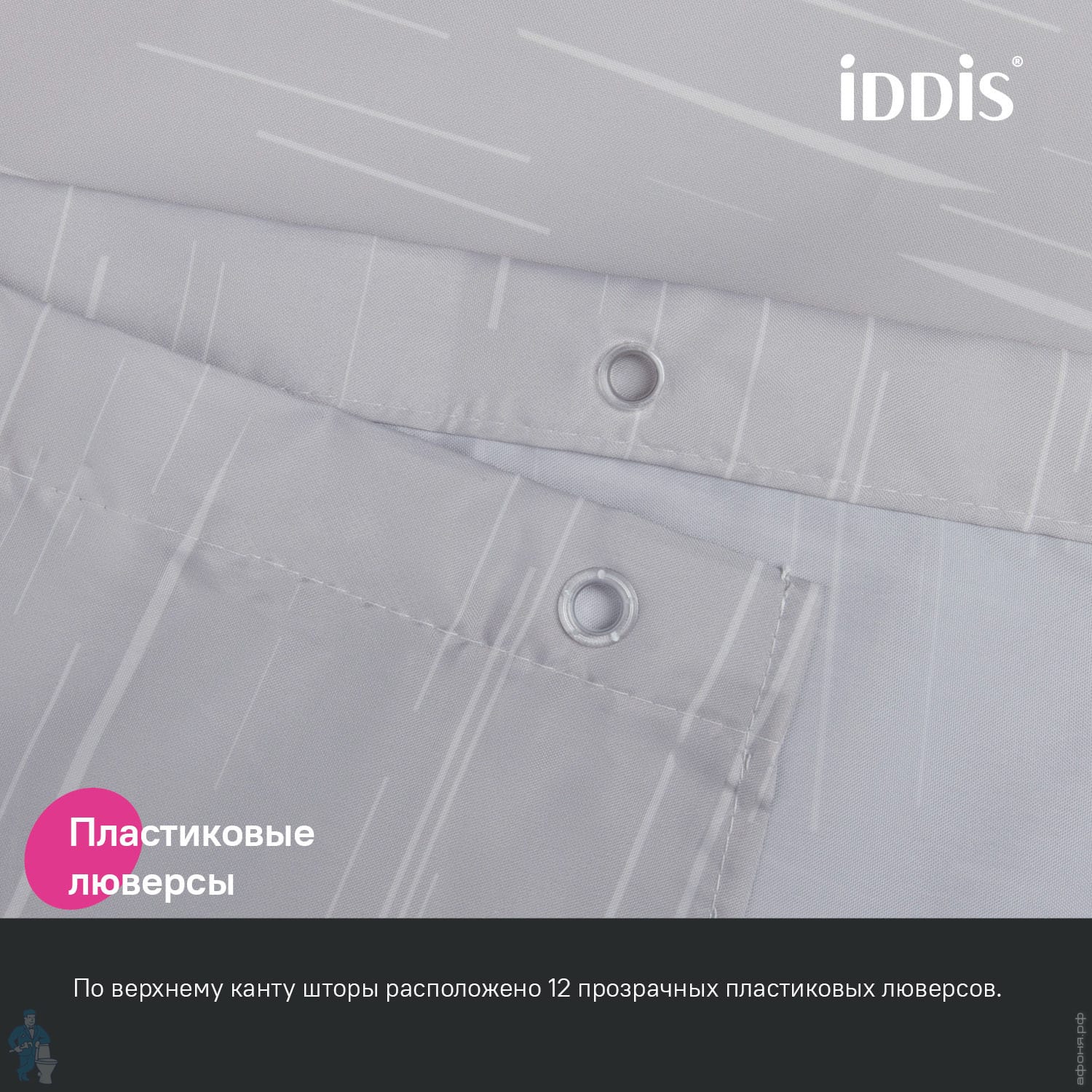 iDDiS®

Пластиковые люверсы

По верхнему канту шторы расположено 12 прозрачных пластиковых люверсов.

афоня.рф