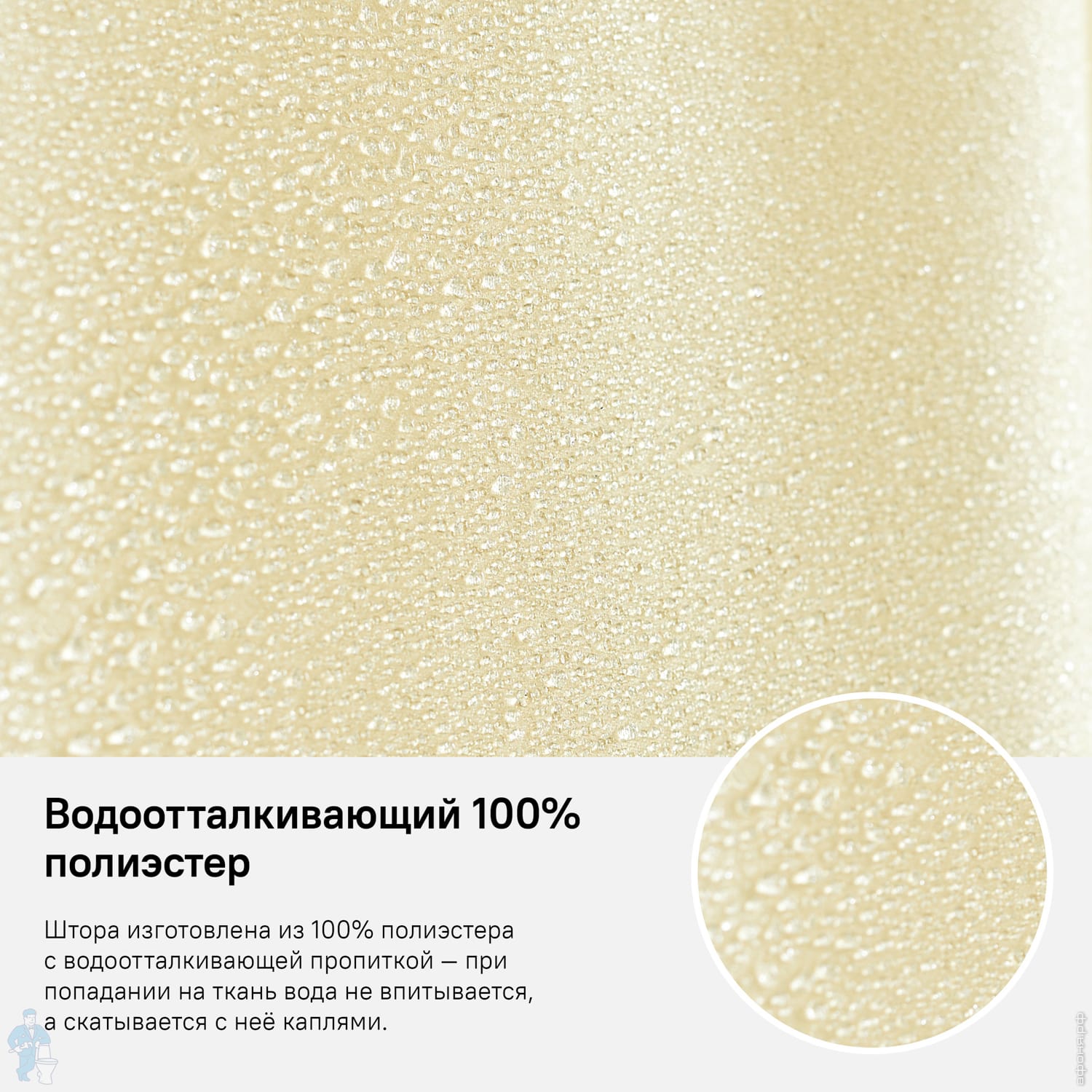 Водоотталкивающий 100% полиэстер

Штора изготовлена из 100% полиэстера с водоотталкивающей пропиткой — при попадании на ткань вода не впитывается, а скатывается с неё каплями.

афоня.рф