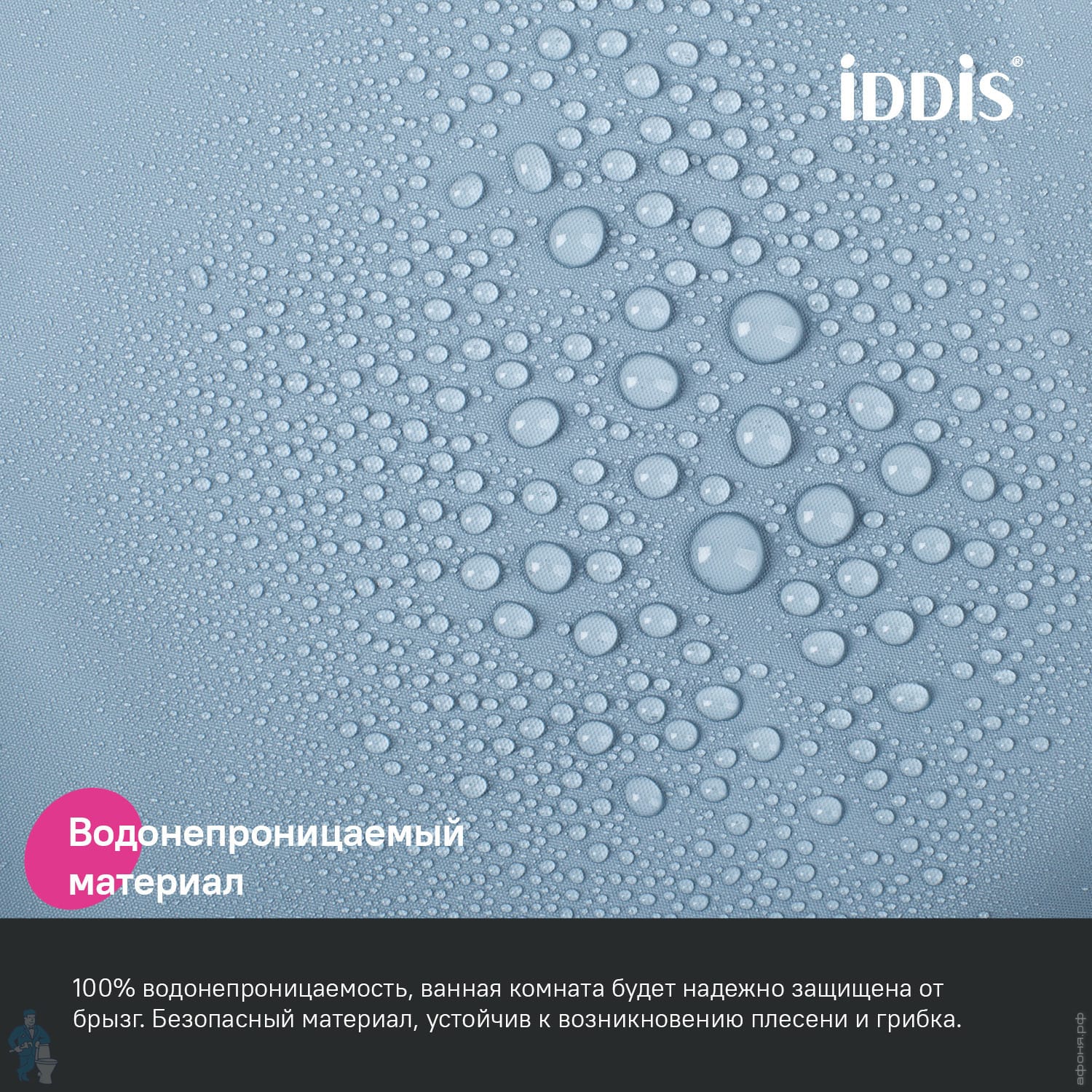 iDDiS®

Водонепроницаемый материал

100% водонепроницаемость, ванная комната будет надежно защищена от брызг. Безопасный материал, устойчив к возникновению плесени и грибка.

афоня.рф