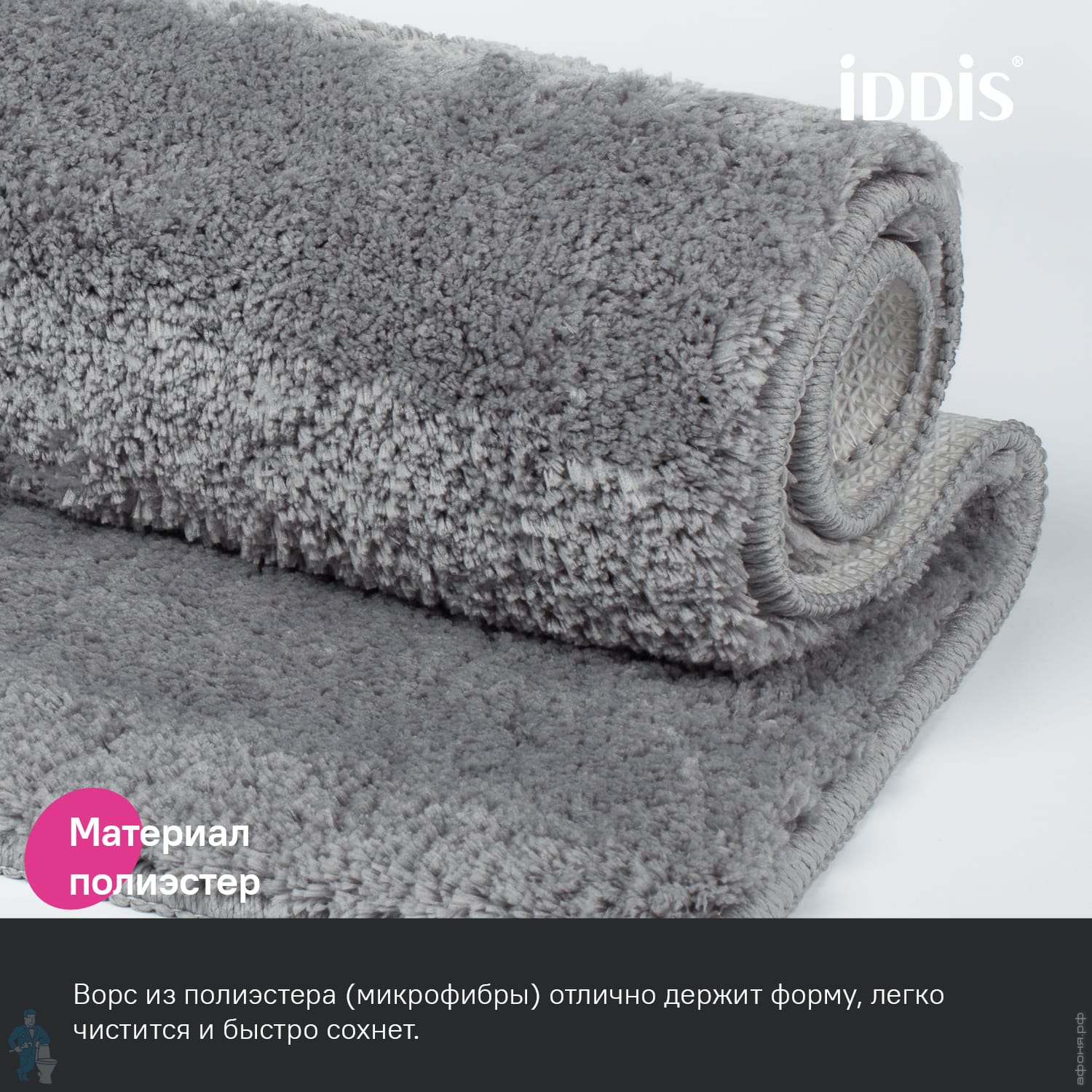 iDDiS®

Материал полиэстер

Ворс из полиэстера (микрофибры) отлично держит форму, легко чистится и быстро сохнет.

афоня.рф