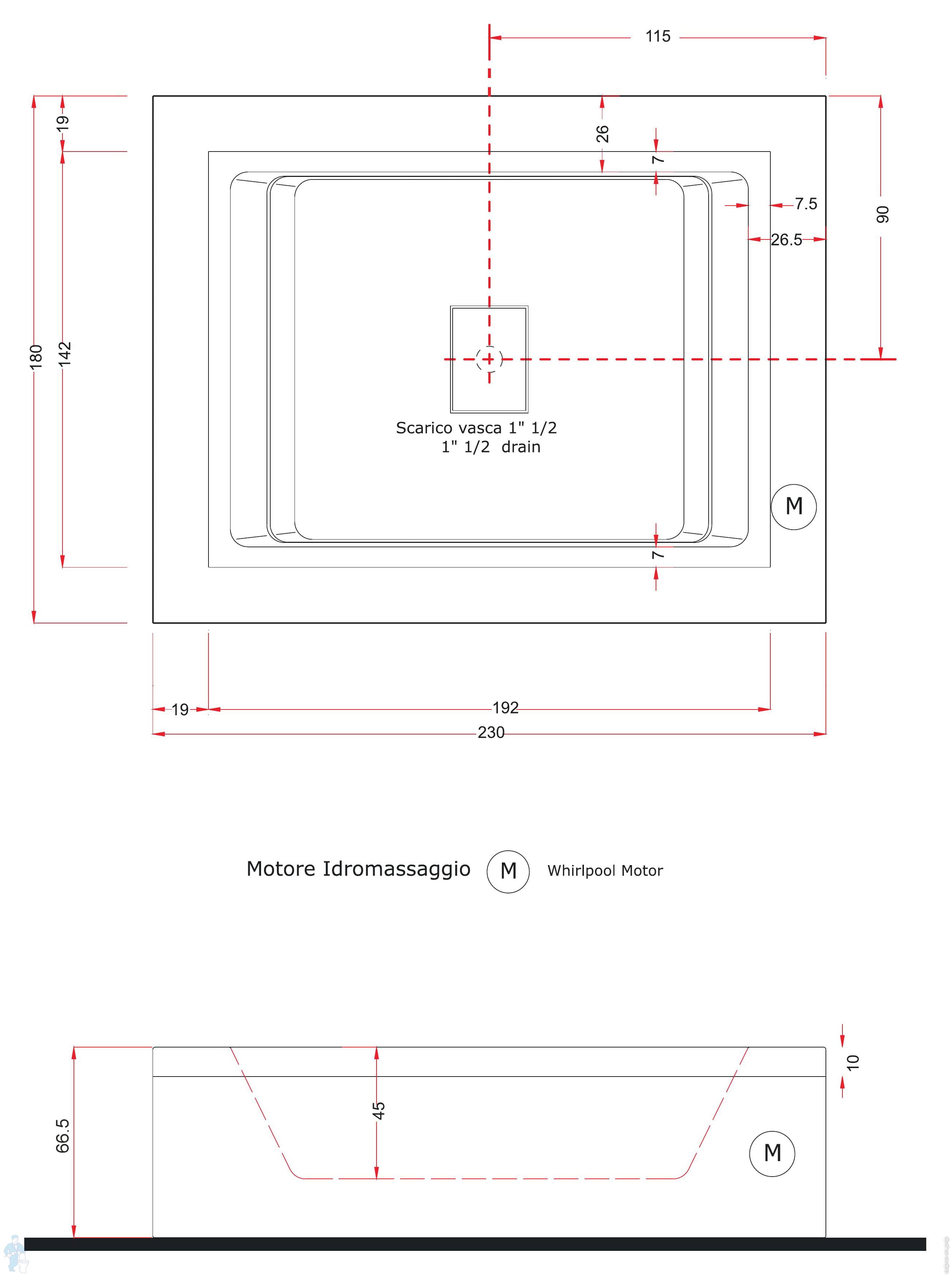 115

19

26

7

7.5

90

26.5

180

142

Scarico vasca 1" 1/2
1" 1/2 drain

M

7

19

192

230

Motore Idromassaggio M Whirlpool Motor

10

45

66.5

M