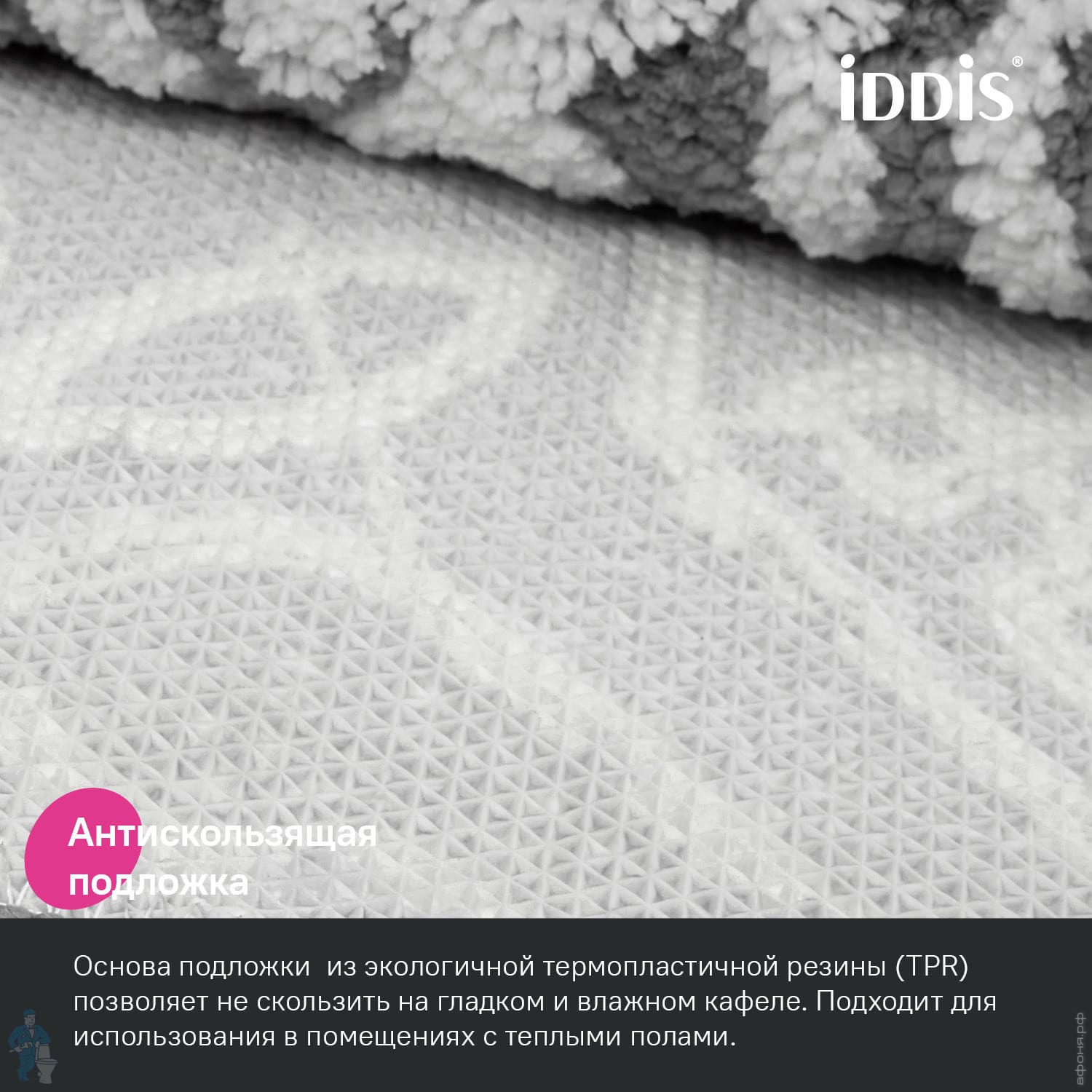 iDDiS®

Антискользящая подложка

Основа подложки из экологичной термопластичной резины (TPR) позволяет не скользить на гладком и влажном кафеле. Подходит для использования в помещениях с теплыми полами.

афоня.рф