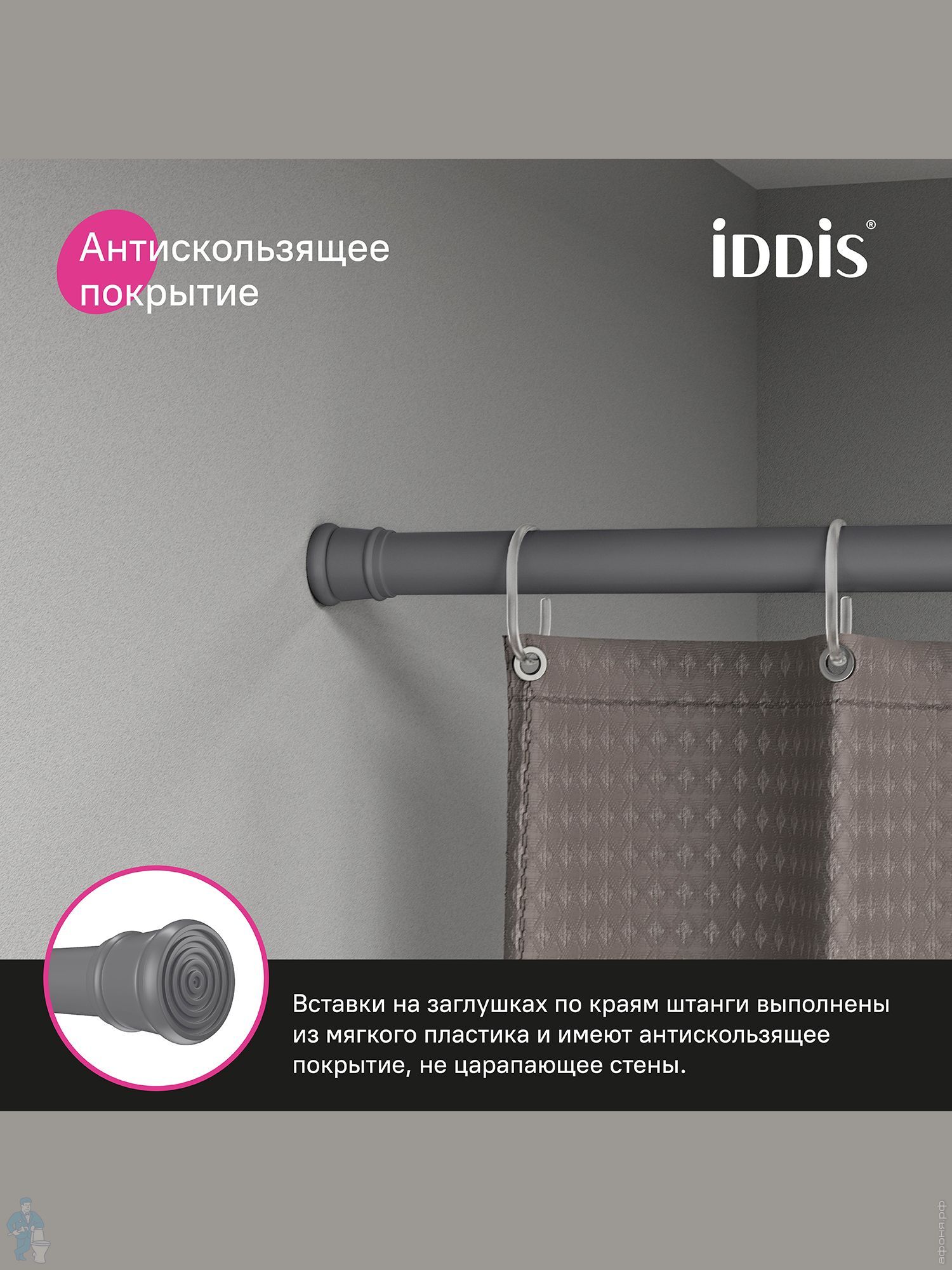 Антискользящее покрытие

iDDiS®

Вставки на заглушках по краям штанги выполнены из мягкого пластика и имеют антискользящее покрытие, не царапающее стены.

афоня.рф