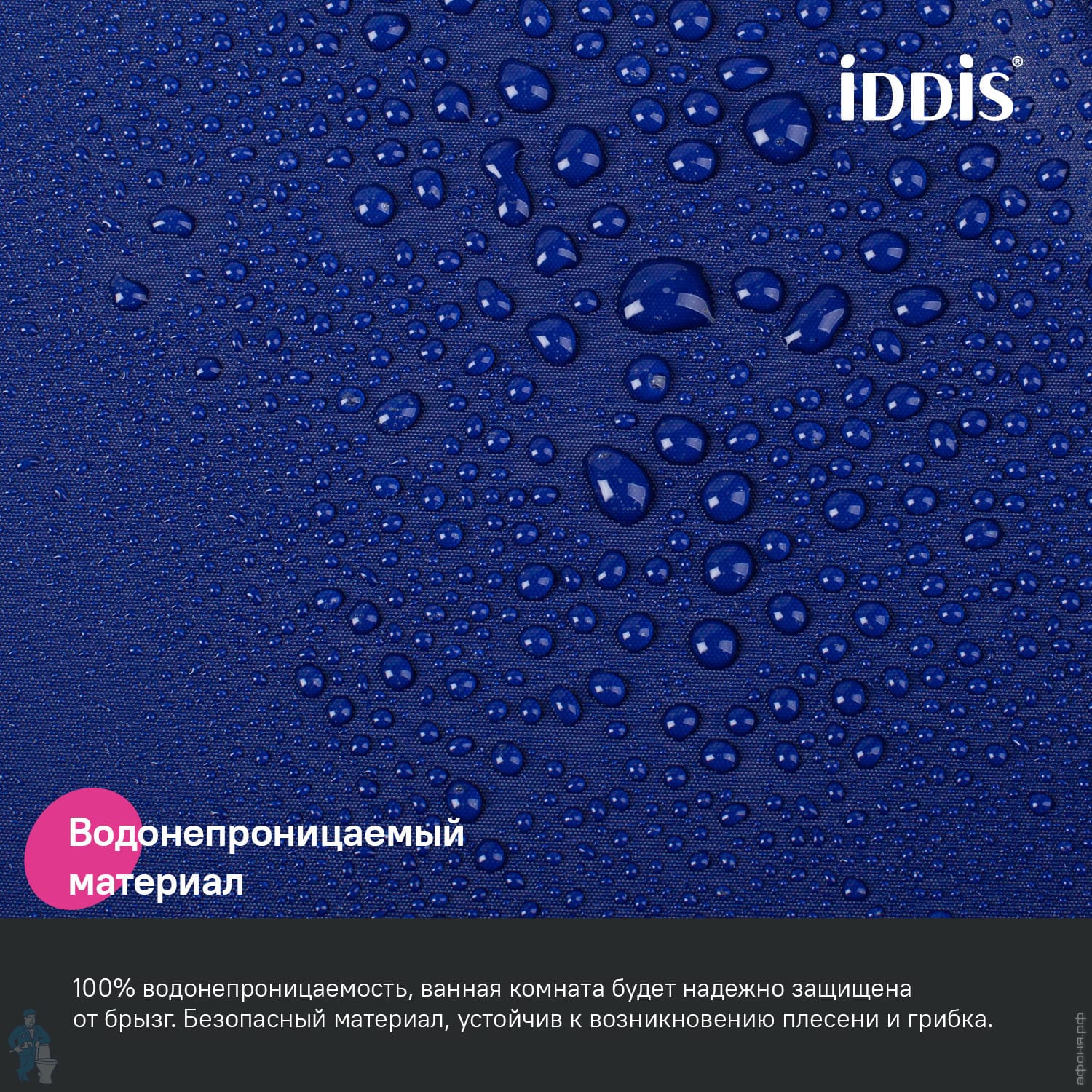 iDDiS®

Водонепроницаемый материал

100% водонепроницаемость, ванная комната будет надежно защищена от брызг. Безопасный материал, устойчив к возникновению плесени и грибка.

афоня.рф