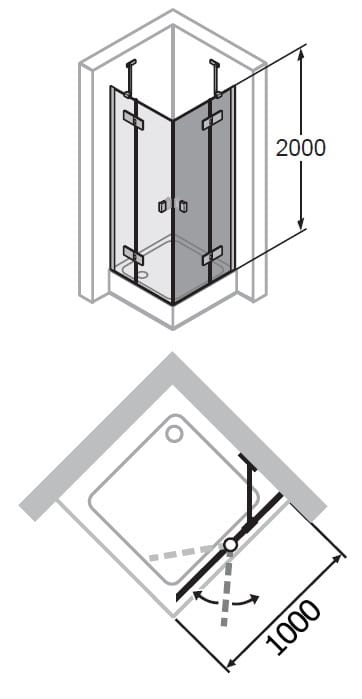 2000

1000