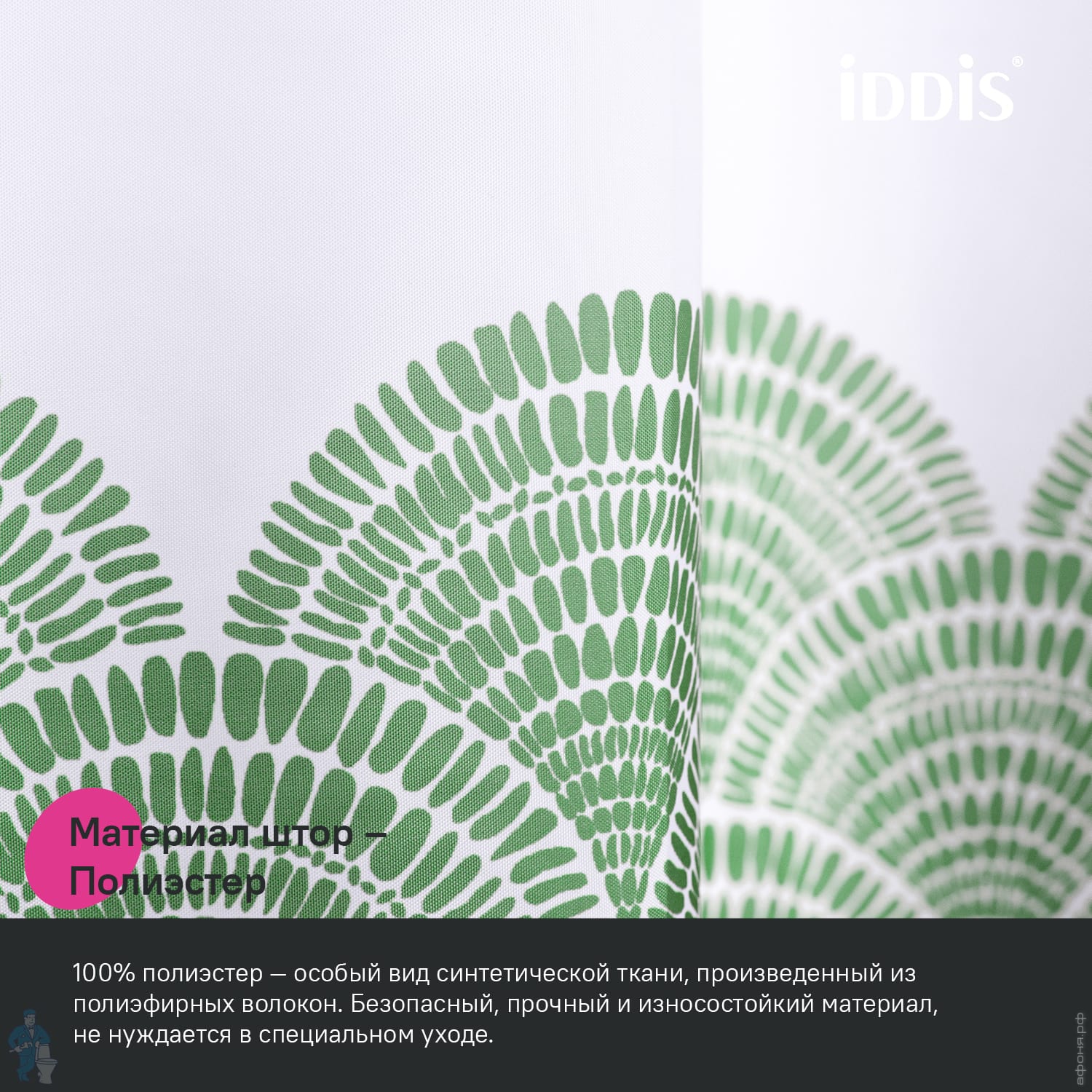 iDDiS®

Материал штор – Полиэстер

100% полиэстер — особый вид синтетической ткани, произведенный из полиэфирных волокон. Безопасный, прочный и износостойкий материал, не нуждается в специальном уходе.

афоня.рф