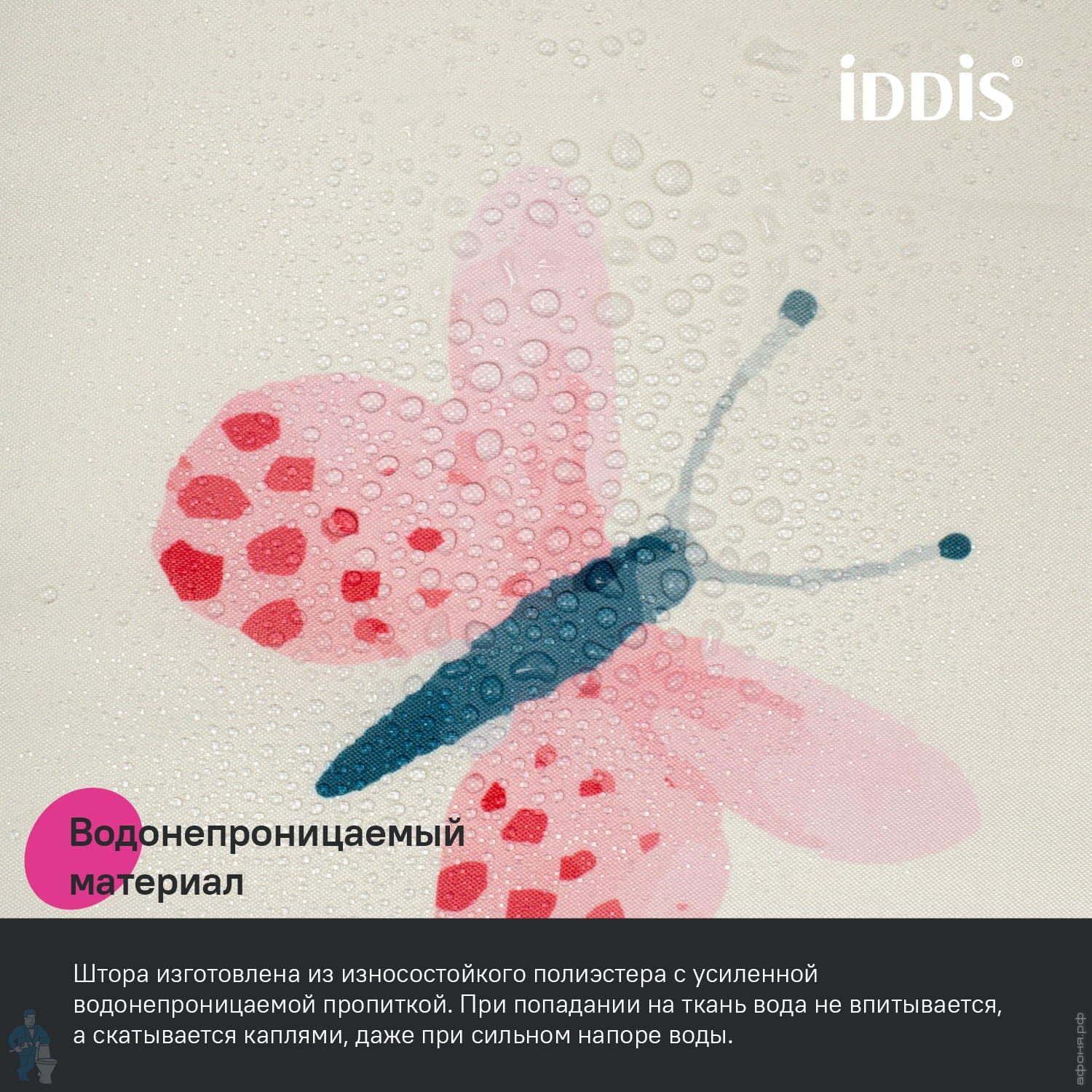 iDDiS®

Водонепроницаемый материал

Штора изготовлена из износостойкого полиэстера с усиленной водонепроницаемой пропиткой. При попадании на ткань вода не впитывается, а скатывается каплями, даже при сильном напоре воды.

афоня.рф