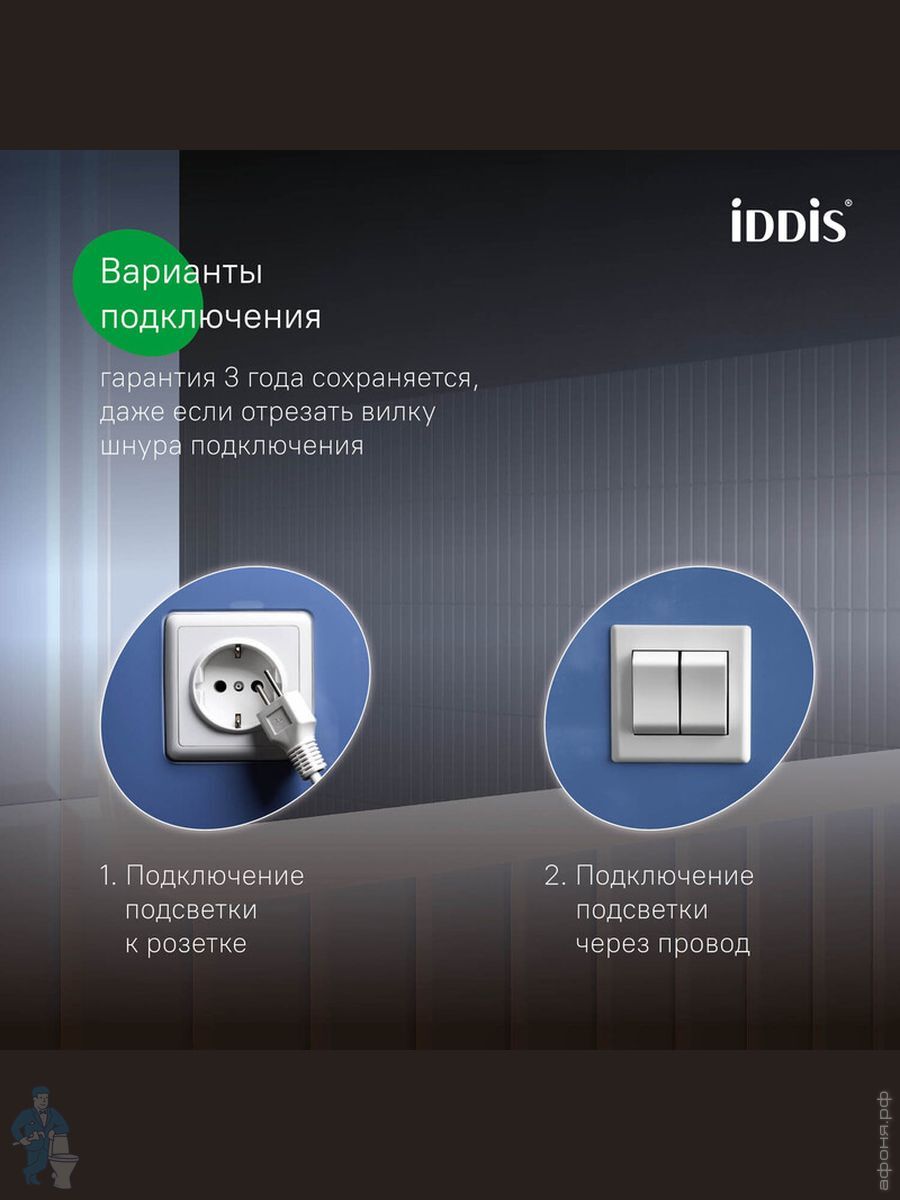 iDDiS®

Варианты подключения

гарантия 3 года сохраняется, даже если отрезать вилку шнура подключения

1. Подключение подсветки к розетке

2. Подключение подсветки через провод

афоня.рф