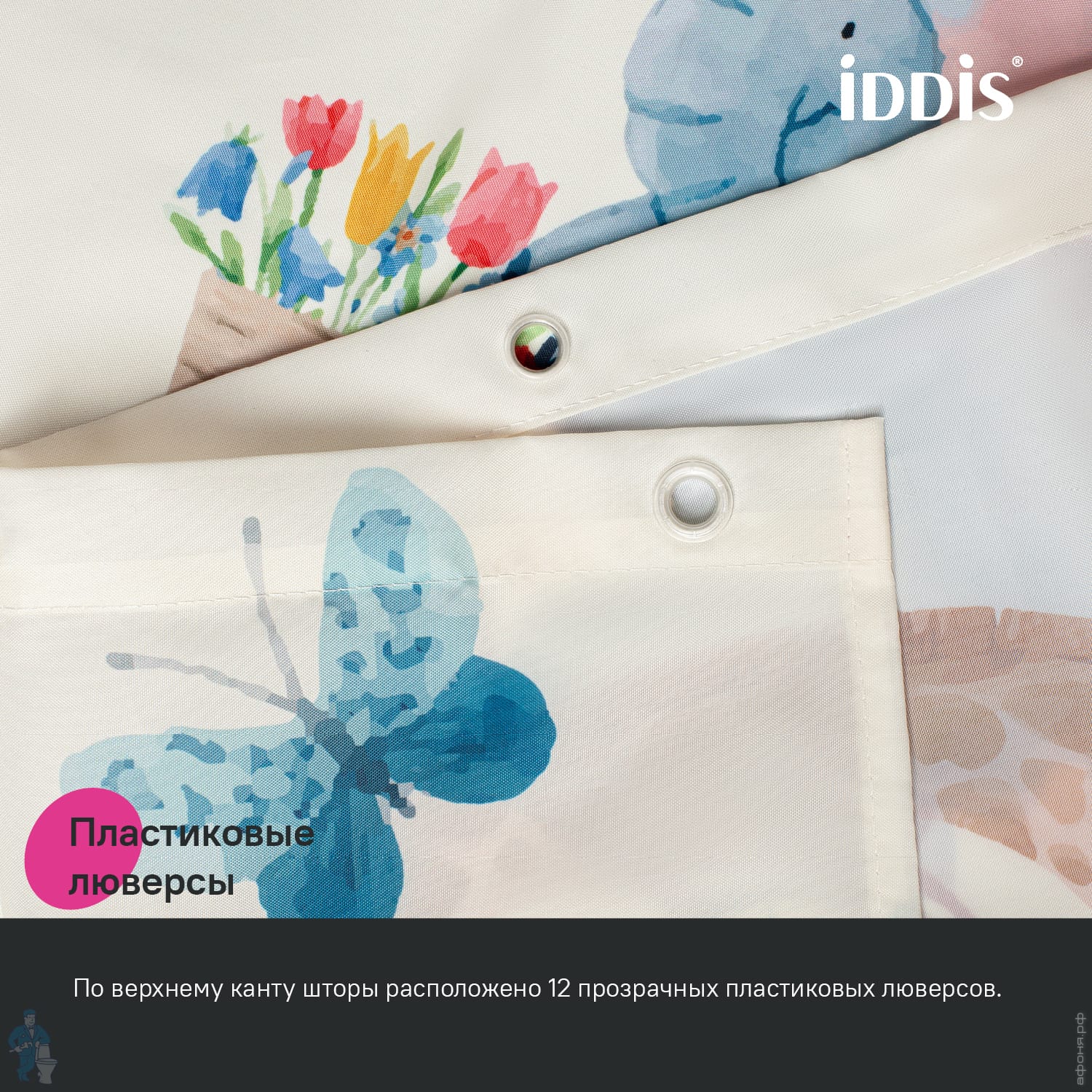 iDDiS®

Пластиковые люверсы

По верхнему канту шторы расположено 12 прозрачных пластиковых люверсов.

афоня.рф