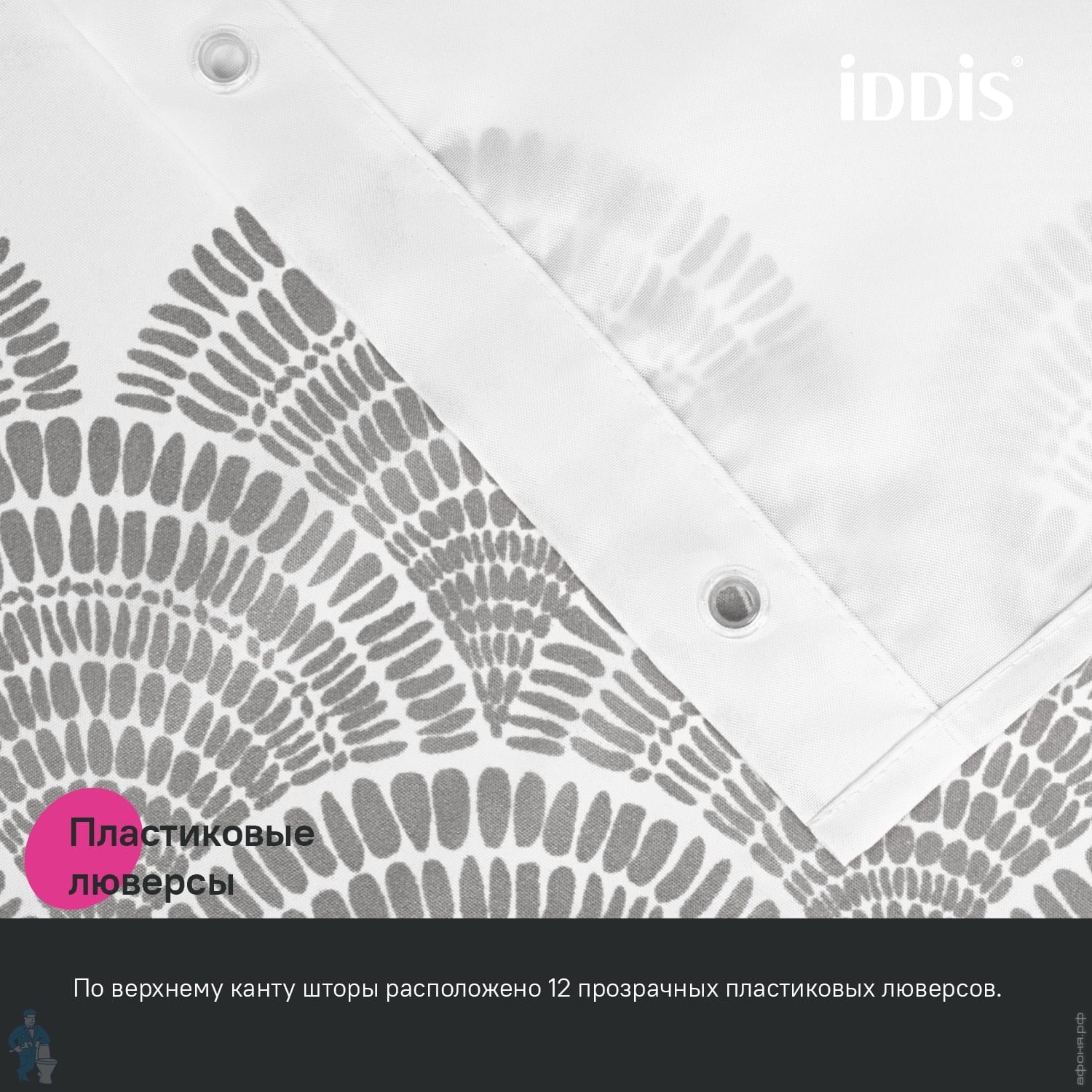 iDDiS®

Пластиковые люверсы

По верхнему канту шторы расположено 12 прозрачных пластиковых люверсов.

афоня.рф