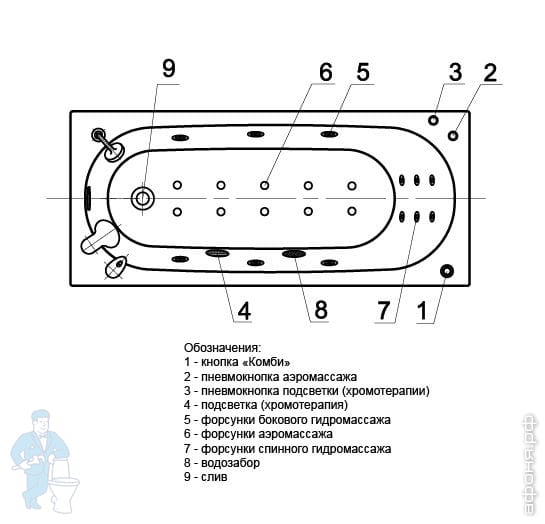 9
6
5
3
2
4
8
7
1

Обозначения:
1 - кнопка «Комби»
2 - пневмокнопка аэромассажа
3 - пневмокнопка подсветки (хромотерапии)
4 - подсветка (хромотерапия)
5 - форсунки бокового гидромассажа
6 - форсунки аэромассажа
7 - форсунки спинного гидромассажа
8 - водозабор
9 - слив

афоня.рф