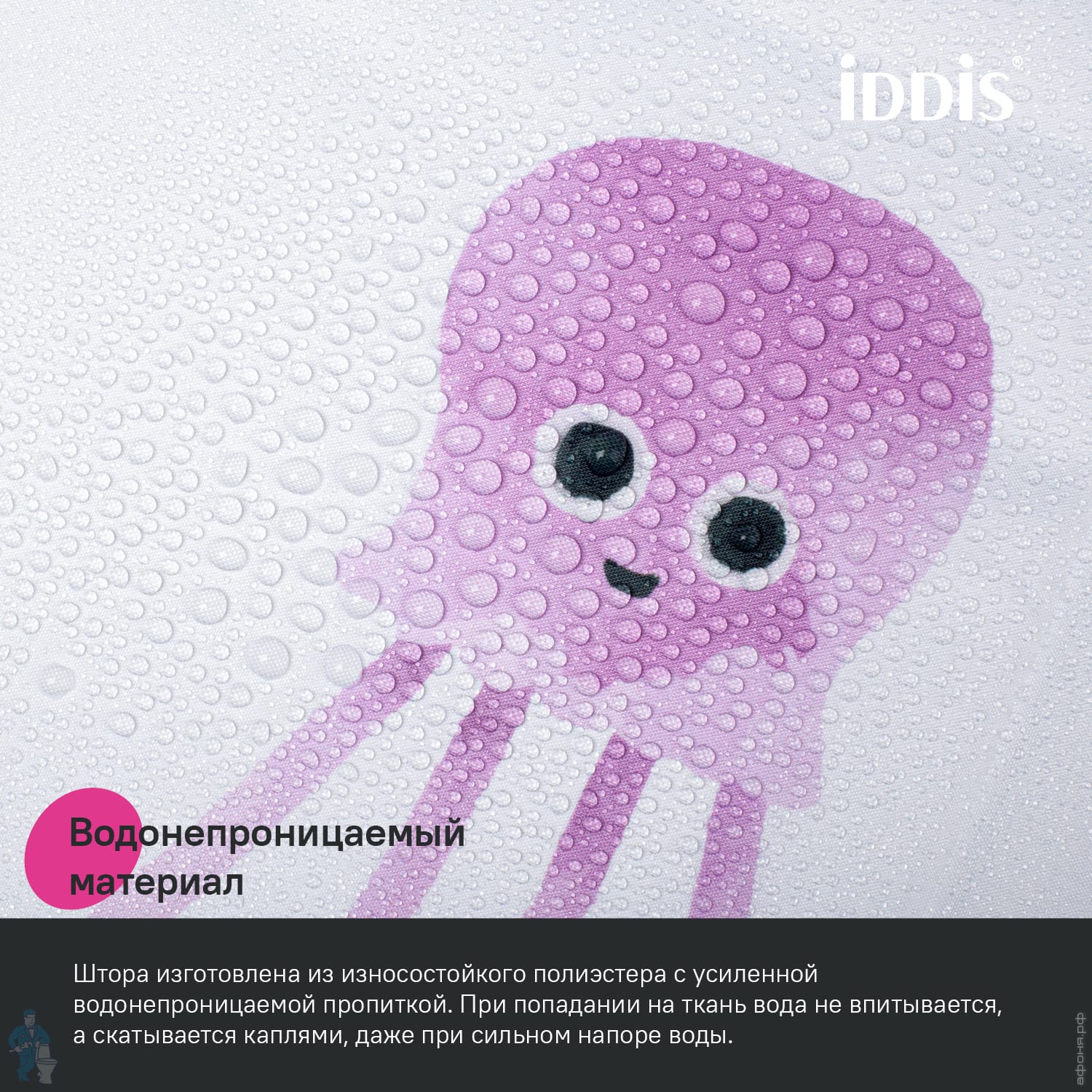 iDDiS®

Водонепроницаемый материал

Штора изготовлена из износостойкого полиэстера с усиленной водонепроницаемой пропиткой. При попадании на ткань вода не впитывается, а скатывается каплями, даже при сильном напоре воды.

афоня.рф