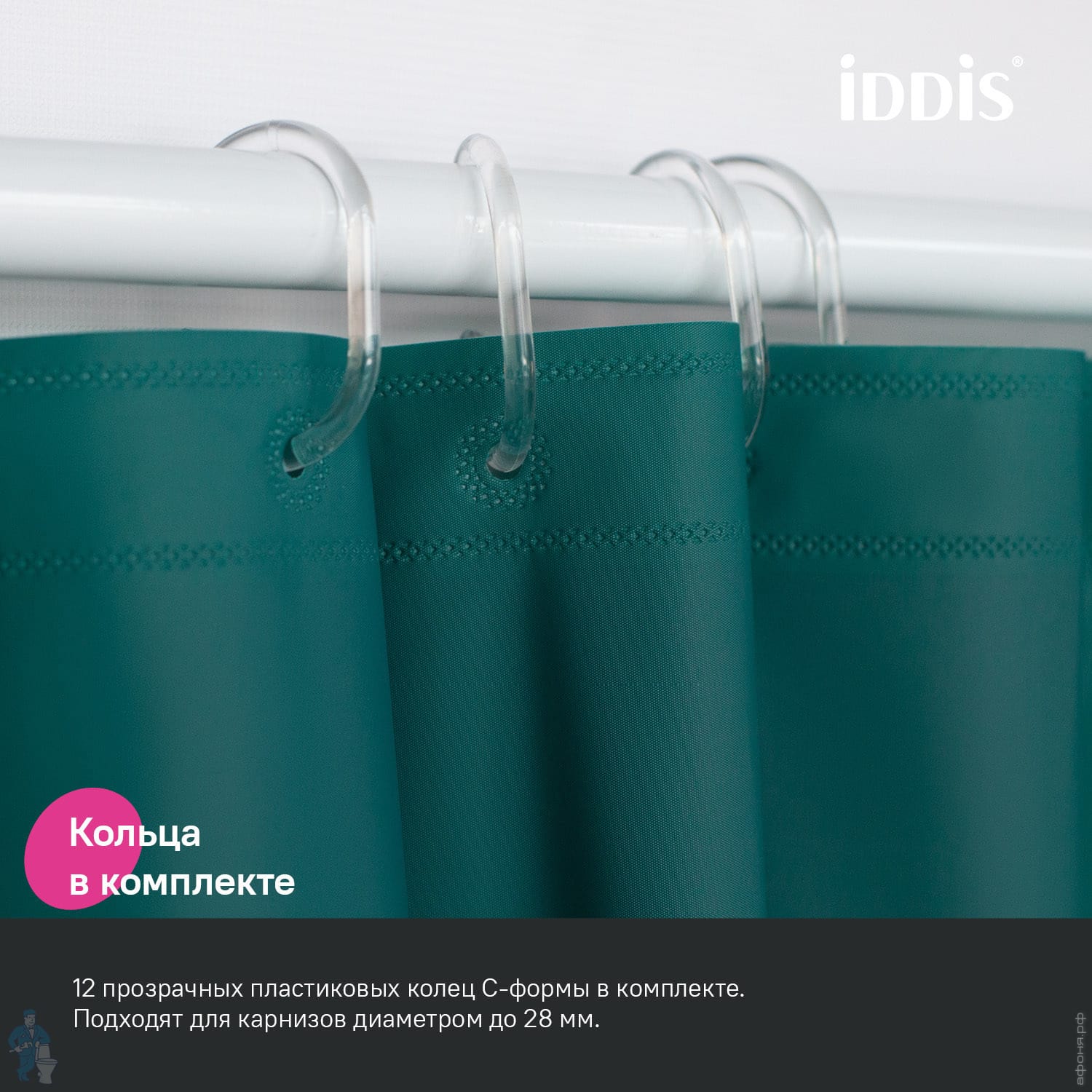 iDDiS®

Кольца в комплекте

12 прозрачных пластиковых колец С-формы в комплекте. Подходят для карнизов диаметром до 28 мм.

афоня.рф