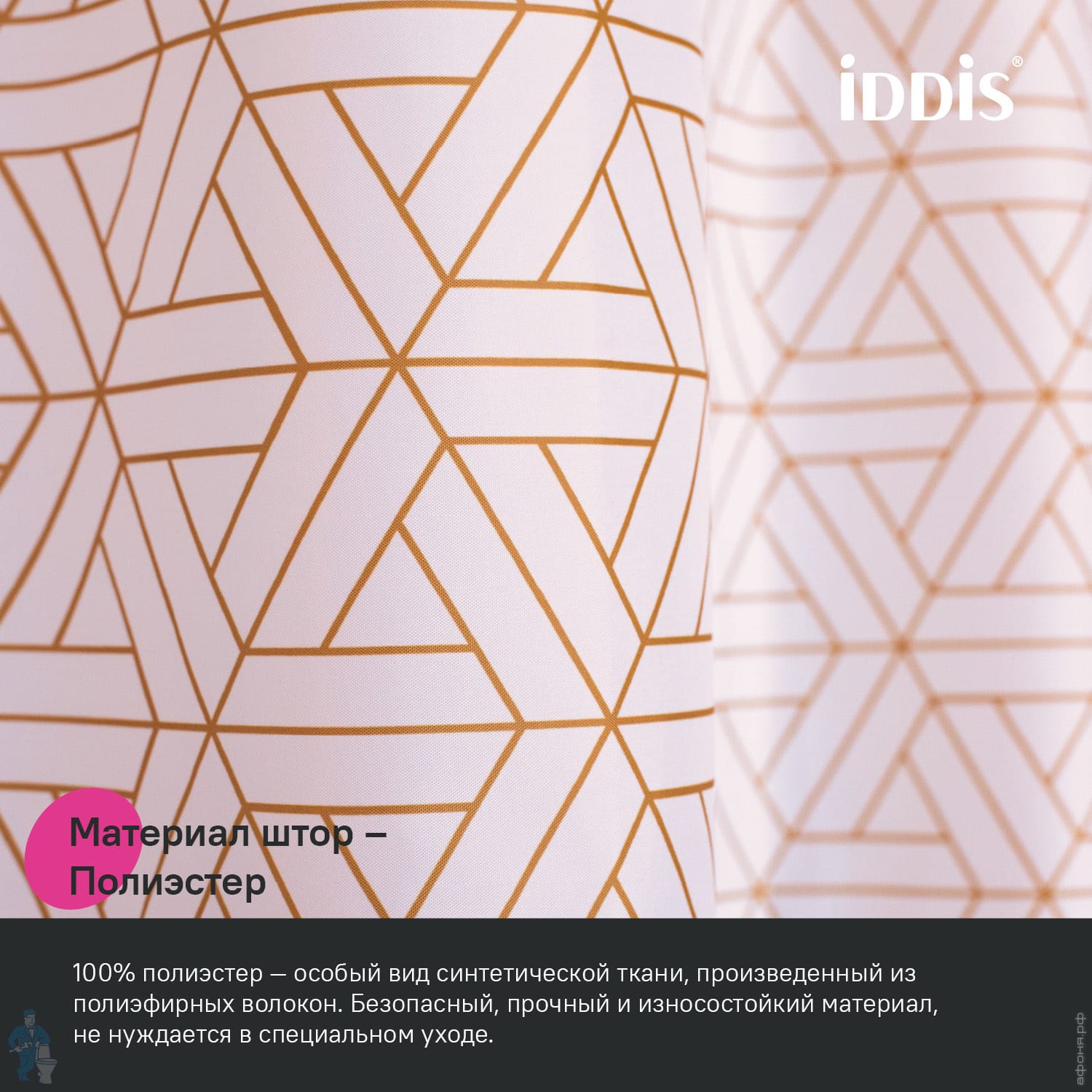 iDDiS®

Материал штор – Полиэстер

100% полиэстер — особый вид синтетической ткани, произведенный из полиэфирных волокон. Безопасный, прочный и износостойкий материал, не нуждается в специальном уходе.

афоня.рф