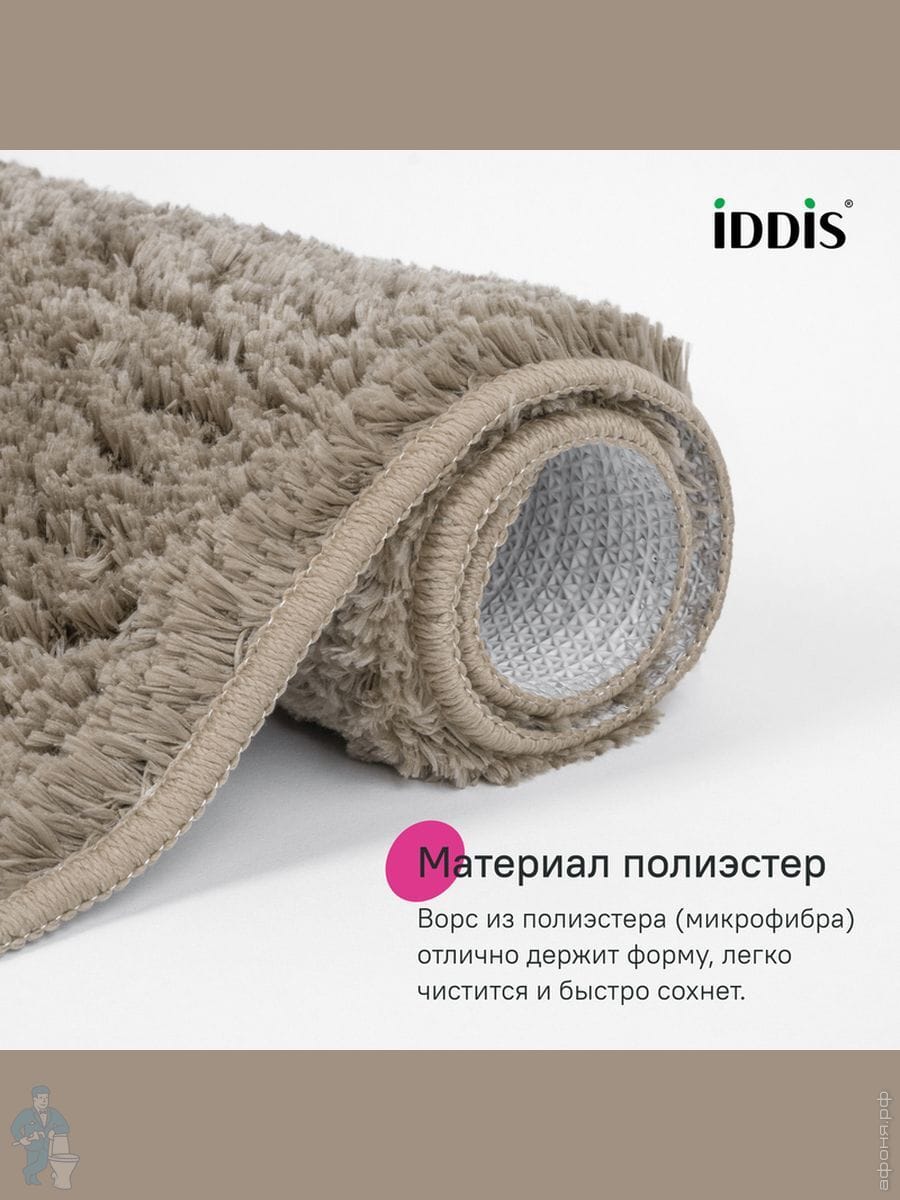 IDDIS®

Материал полиэстер

Ворс из полиэстера (микрофибра) отлично держит форму, легко чистится и быстро сохнет.

афоня.рф