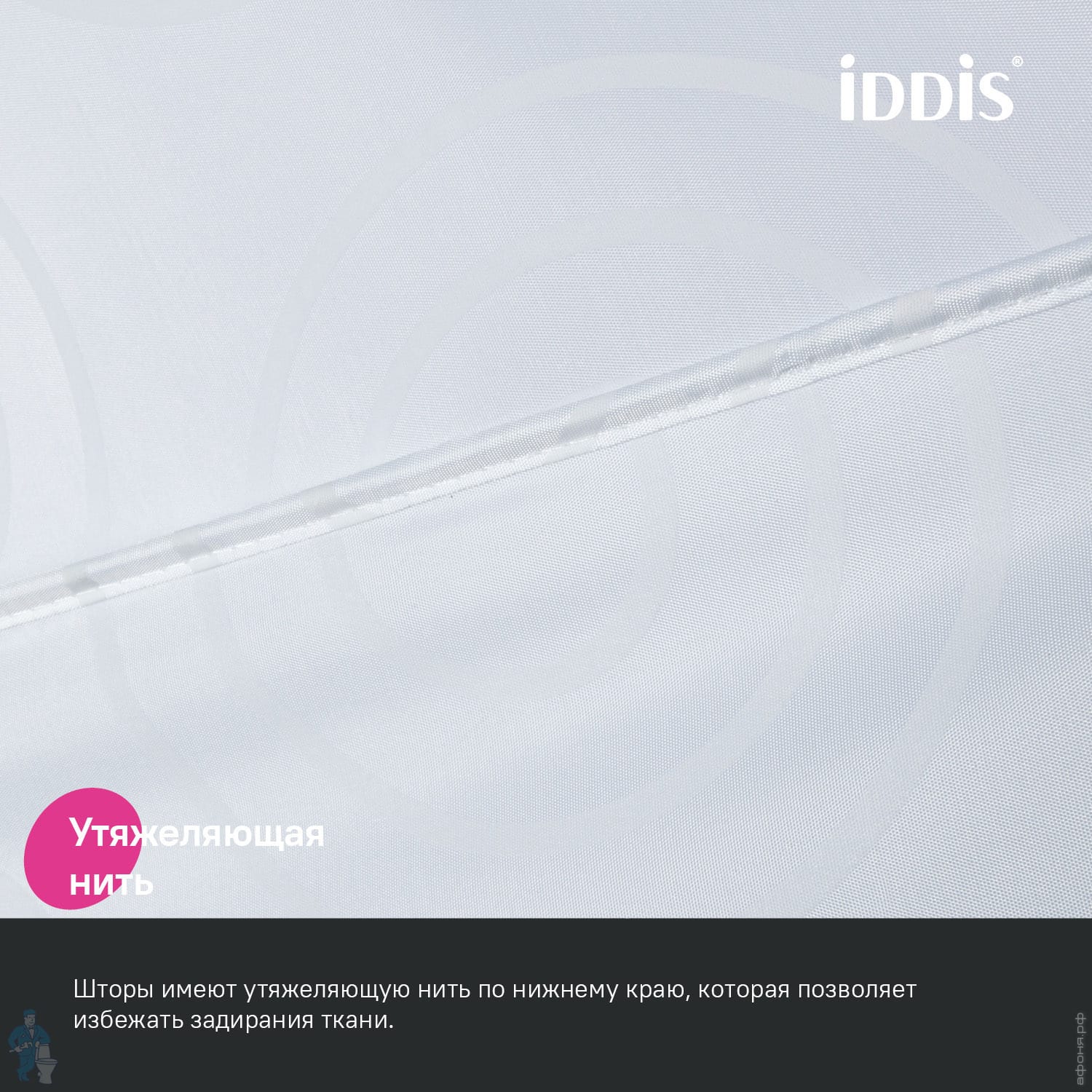 iDDiS®

Утяжеляющая нить

Шторы имеют утяжеляющую нить по нижнему краю, которая позволяет избежать задирания ткани.

афоня.рф