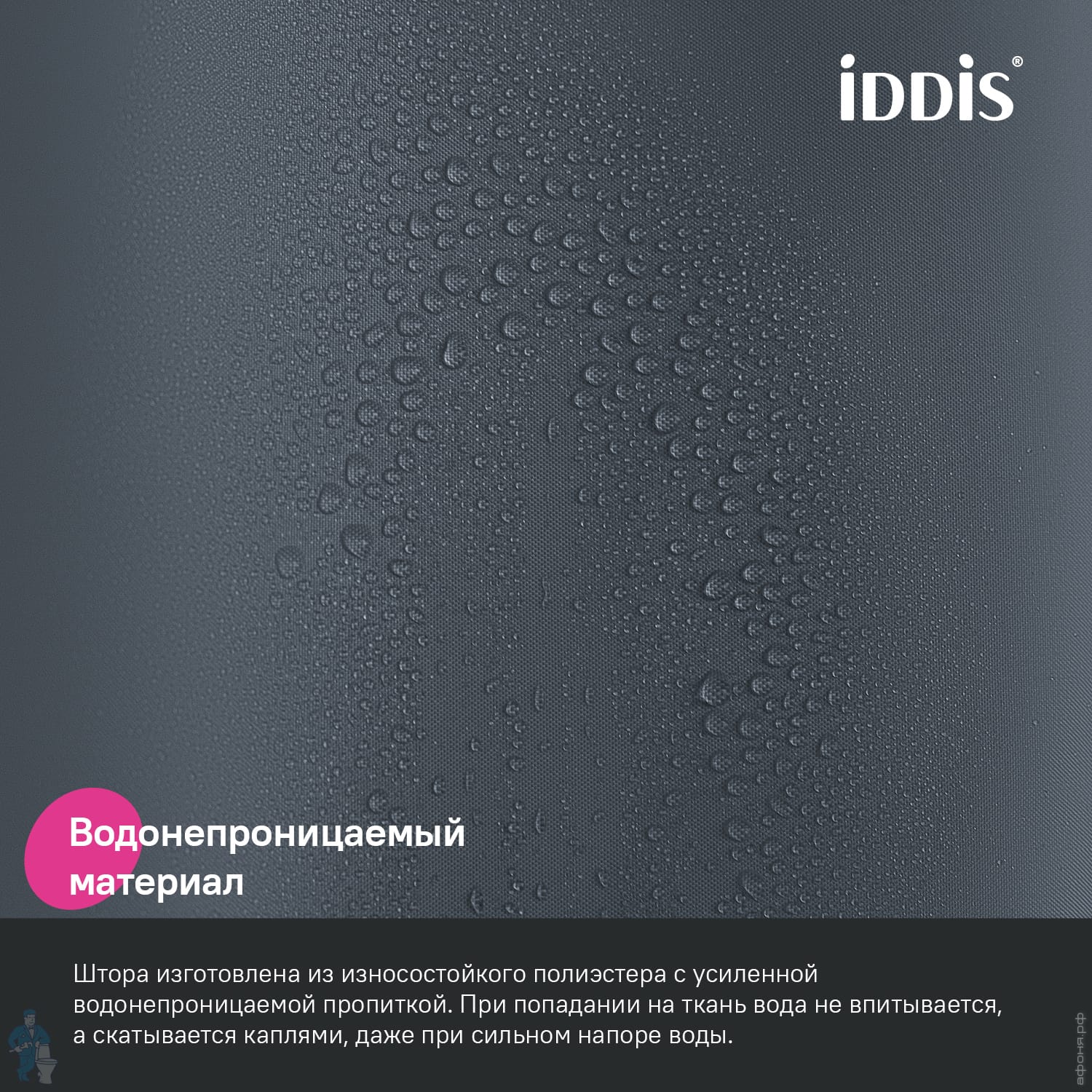 iDDiS®

Водонепроницаемый материал

Штора изготовлена из износостойкого полиэстера с усиленной водонепроницаемой пропиткой. При попадании на ткань вода не впитывается, а скатывается каплями, даже при сильном напоре воды.

афоня.рф