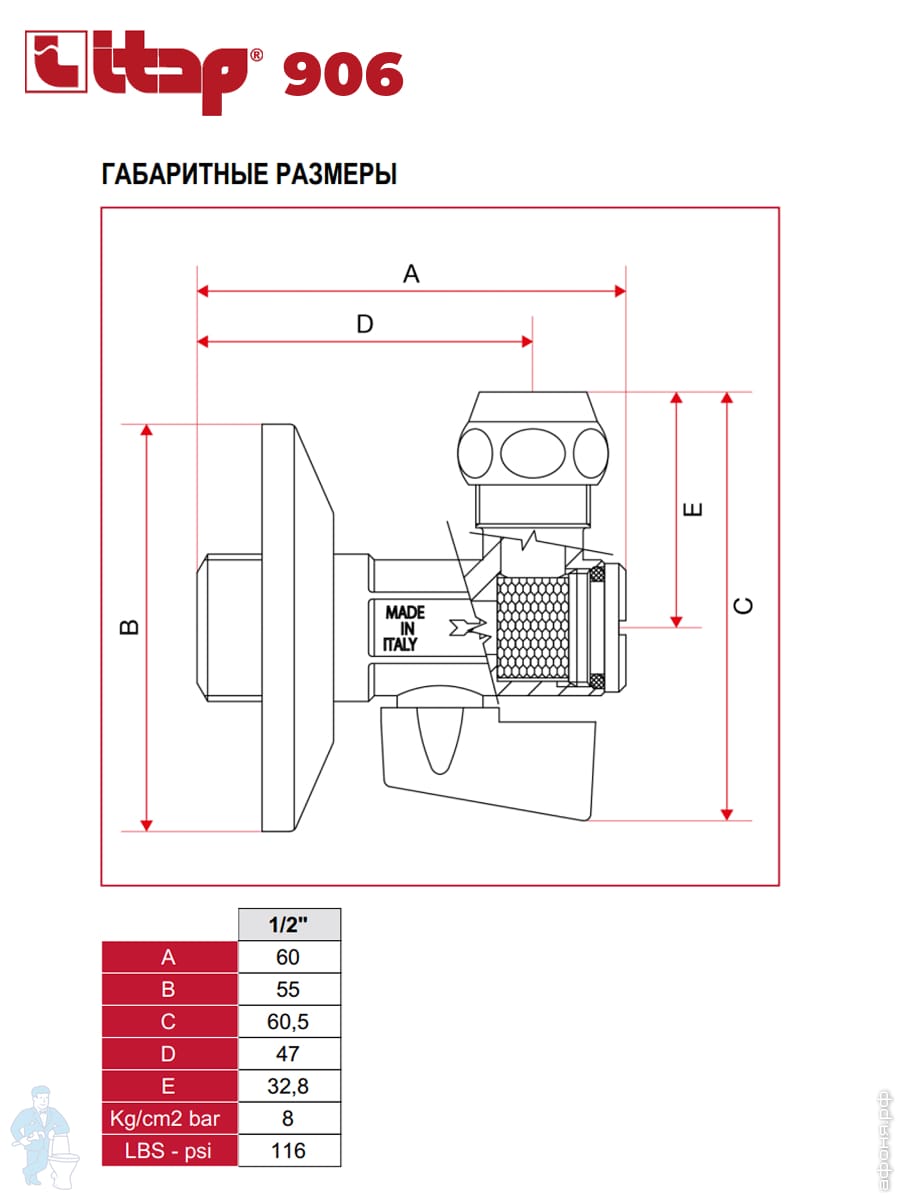 itap® 906

ГАБАРИТНЫЕ РАЗМЕРЫ

A

D

B

E

C

MADE IN ITALY

| | 1/2" |
|---|---|
| A | 60 |
| B | 55 |
| C | 60,5 |
| D | 47 |
| E | 32,8 |
| Kg/cm2 bar | 8 |
| LBS - psi | 116 |

афоня.рф