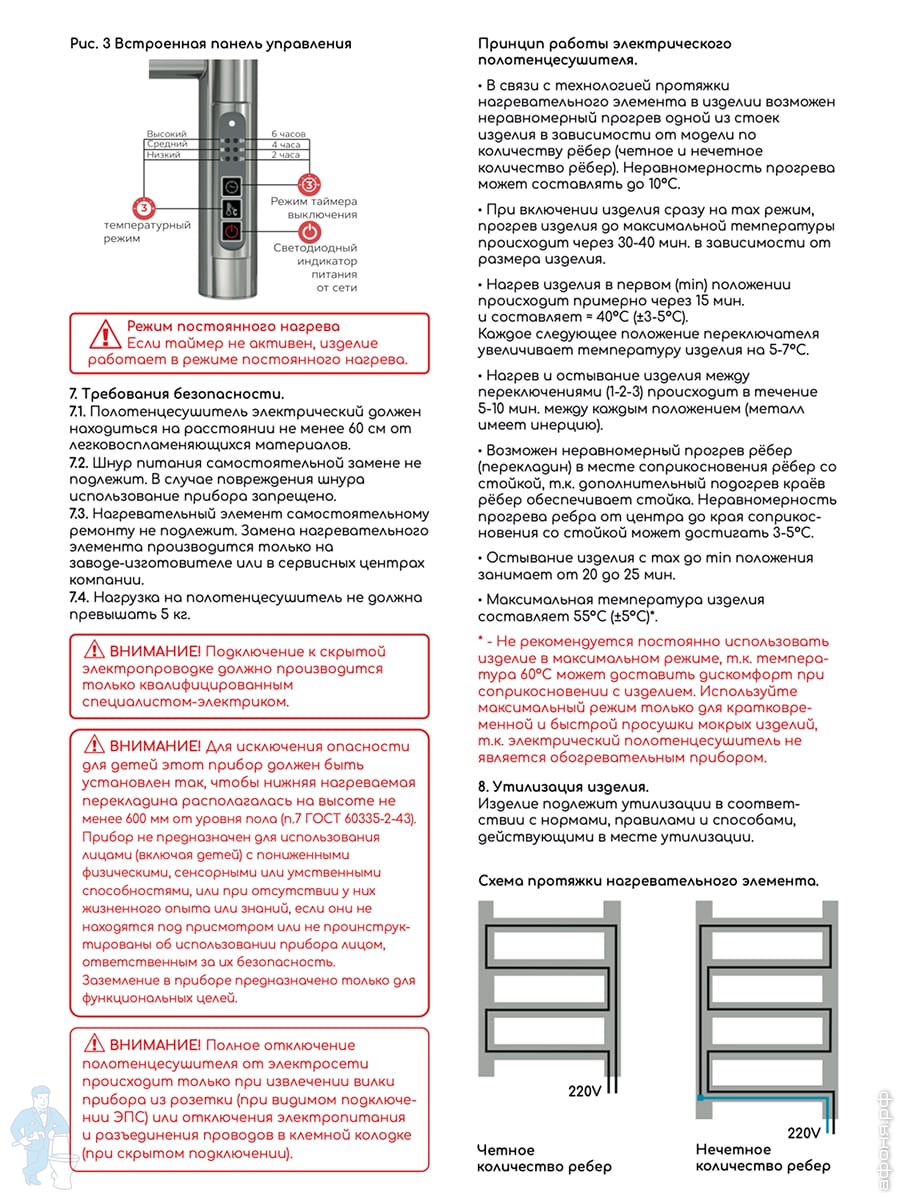 Рис. 3 Встроенная панель управления

Высокий
Средний
Низкий
6 часов
4 часа
2 часа

3
температурный режим

3
Режим таймера выключения

Светодиодный индикатор питания от сети

Режим постоянного нагрева
Если таймер не активен, изделие работает в режиме постоянного нагрева.

7. Требования безопасности.
7.1. Полотенцесушитель электрический должен находиться на расстоянии не менее 60 см от легковоспламеняющихся материалов.
7.2. Шнур питания самостоятельной замене не подлежит. В случае повреждения шнура использование прибора запрещено.
7.3. Нагревательный элемент самостоятельному ремонту не подлежит. Замена нагревательного элемента производится только на заводе-изготовителе или в сервисных центрах компании.
7.4. Нагрузка на полотенцесушитель не должна превышать 5 кг.

ВНИМАНИЕ! Подключение к скрытой электропроводке должно производится только квалифицированным специалистом-электриком.

ВНИМАНИЕ! Для исключения опасности для детей этот прибор должен быть установлен так, чтобы нижняя нагреваемая перекладина располагалась на высоте не менее 600 мм от уровня пола (п.7 ГОСТ 60335-2-43).
Прибор не предназначен для использования лицами (включая детей) с пониженными физическими, сенсорными или умственными способностями, или при отсутствии у них жизненного опыта или знаний, если они не находятся под присмотром или не проинструктированы об использовании прибора лицом, ответственным за их безопасность.
Заземление в приборе предназначено только для функциональных целей.

ВНИМАНИЕ! Полное отключение полотенцесушителя от электросети происходит только при извлечении вилки прибора из розетки (при видимом подключении ЭПС) или отключения электропитания и разъединения проводов в клемной колодке (при скрытом подключении).

Принцип работы электрического полотенцесушителя.

• В связи с технологией протяжки нагревательного элемента в изделии возможен неравномерный прогрев одной из стоек изделия в зависимости от модели по количеству рёбер (четное и нечетное количество рёбер). Неравномерность прогрева может составлять до 10°С.

• При включении изделия сразу на max режим, прогрев изделия до максимальной температуры происходит через 30-40 мин. в зависимости от размера изделия.

• Нагрев изделия в первом (min) положении происходит примерно через 15 мин. и составляет ≈ 40°С (±3-5°С).
Каждое следующее положение переключателя увеличивает температуру изделия на 5-7°С.

• Нагрев и остывание изделия между переключениями (1-2-3) происходит в течение 5-10 мин. между каждым положением (металл имеет инерцию).

• Возможен неравномерный прогрев рёбер (перекладин) в месте соприкосновения рёбер со стойкой, т.к. дополнительный подогрев краёв рёбер обеспечивает стойка. Неравномерность прогрева ребра от центра до края соприкосновения со стойкой может достигать 3-5°С.

• Остывание изделия с max до min положения занимает от 20 до 25 мин.

• Максимальная температура изделия составляет 55°С (±5°С)*.

* - Не рекомендуется постоянно использовать изделие в максимальном режиме, т.к. температура 60°С может доставить дискомфорт при соприкосновении с изделием. Используйте максимальный режим только для кратковременной и быстрой просушки мокрых изделий, т.к. электрический полотенцесушитель не является обогревательным прибором.

8. Утилизация изделия.
Изделие подлежит утилизации в соответствии с нормами, правилами и способами, действующими в месте утилизации.

Схема протяжки нагревательного элемента.

220V
Четное количество ребер

220V
Нечетное количество ребер

афоня.рф