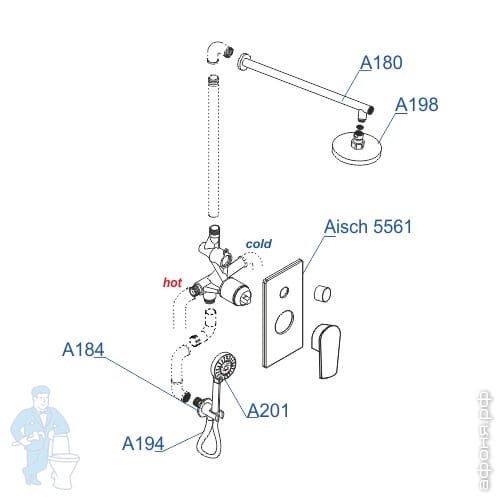 A180

A198

Aisch 5561

cold

hot

A184

A201

A194

афоня.рф