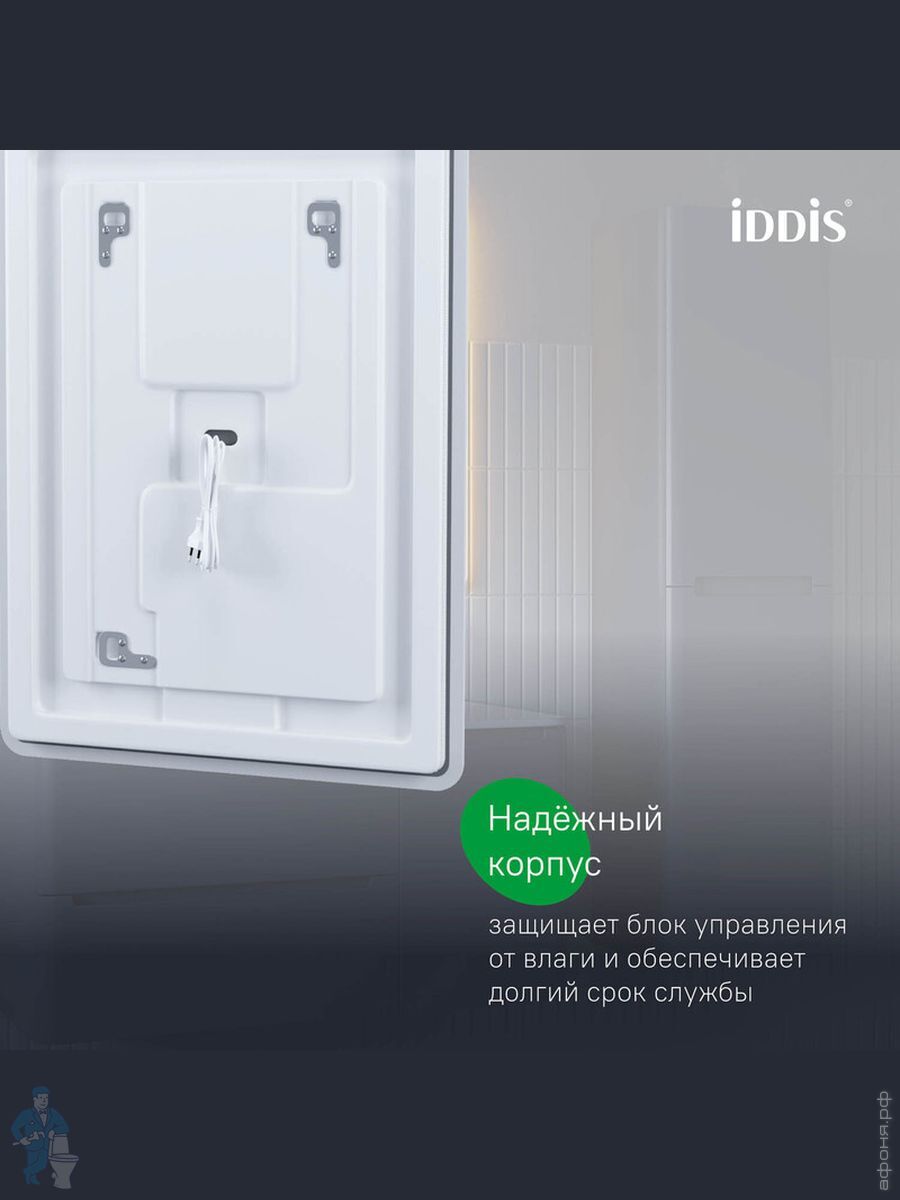 iDDiS®

Надёжный корпус

защищает блок управления от влаги и обеспечивает долгий срок службы

афоня.рф