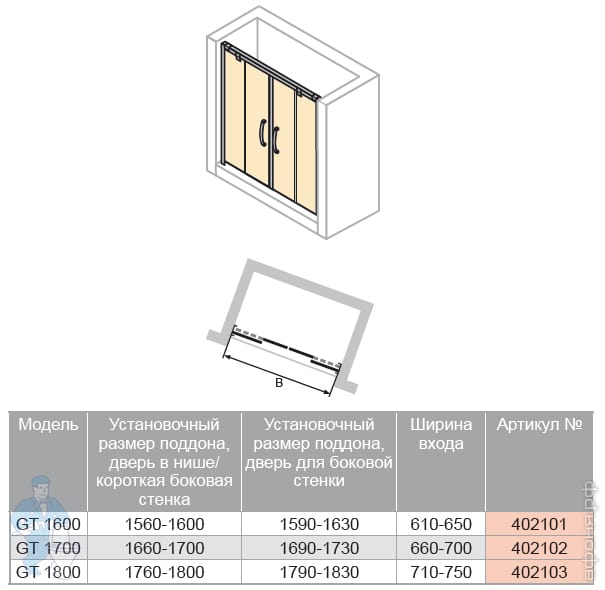 B

| Модель | Установочный размер поддона, дверь в нише/ короткая боковая стенка | Установочный размер поддона, дверь для боковой стенки | Ширина входа | Артикул № |
|---|---|---|---|---|
| GT 1600 | 1560-1600 | 1590-1630 | 610-650 | 402101 |
| GT 1700 | 1660-1700 | 1690-1730 | 660-700 | 402102 |
| GT 1800 | 1760-1800 | 1790-1830 | 710-750 | 402103 |

афоня.рф