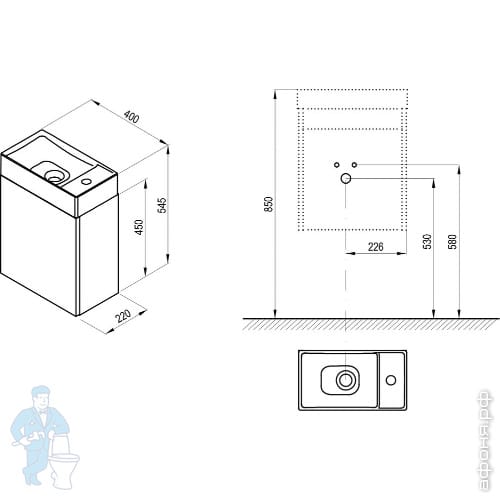 400

545

450

220

850

226

530

580

афоня.рф