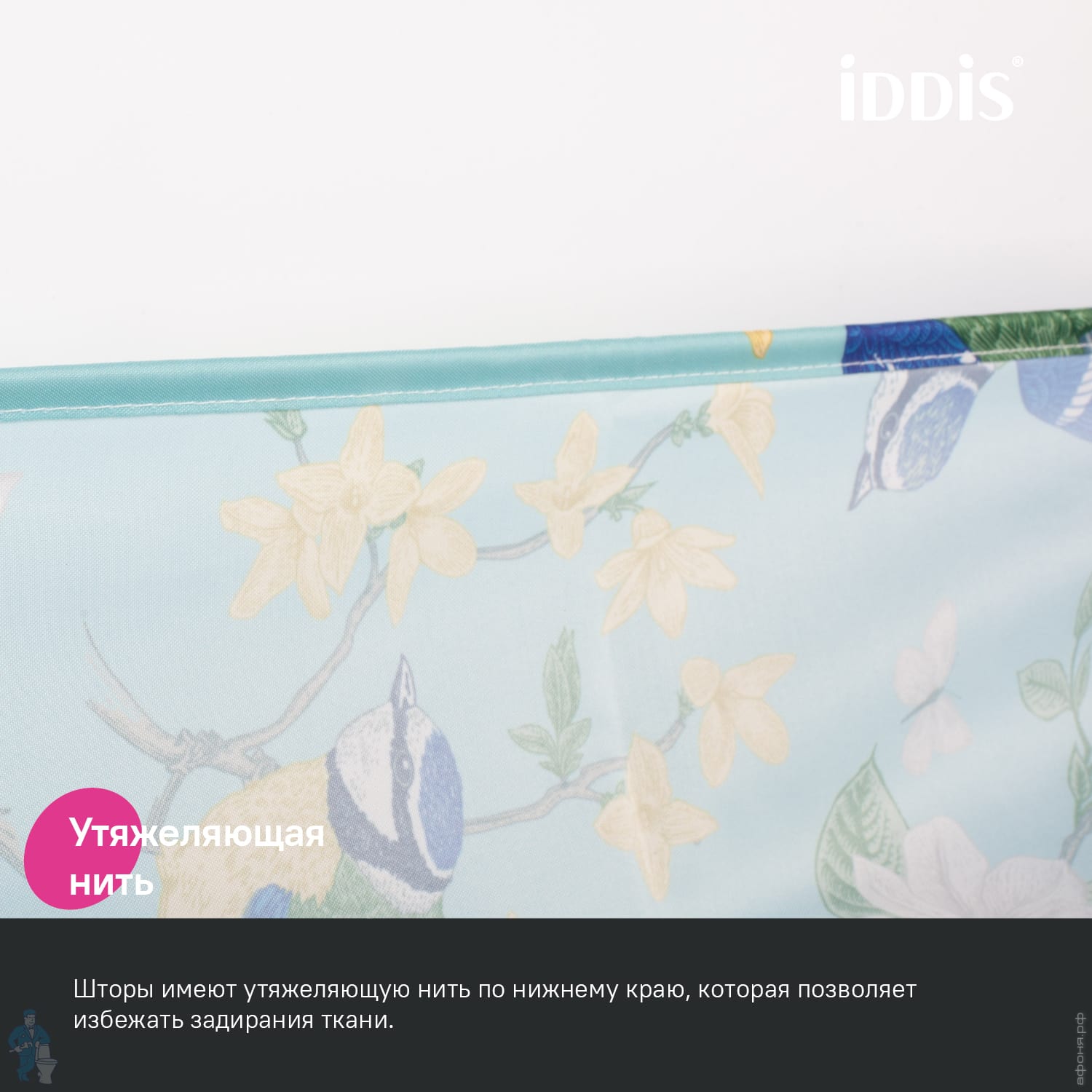 iDDiS®

Утяжеляющая нить

Шторы имеют утяжеляющую нить по нижнему краю, которая позволяет избежать задирания ткани.

афоня.рф