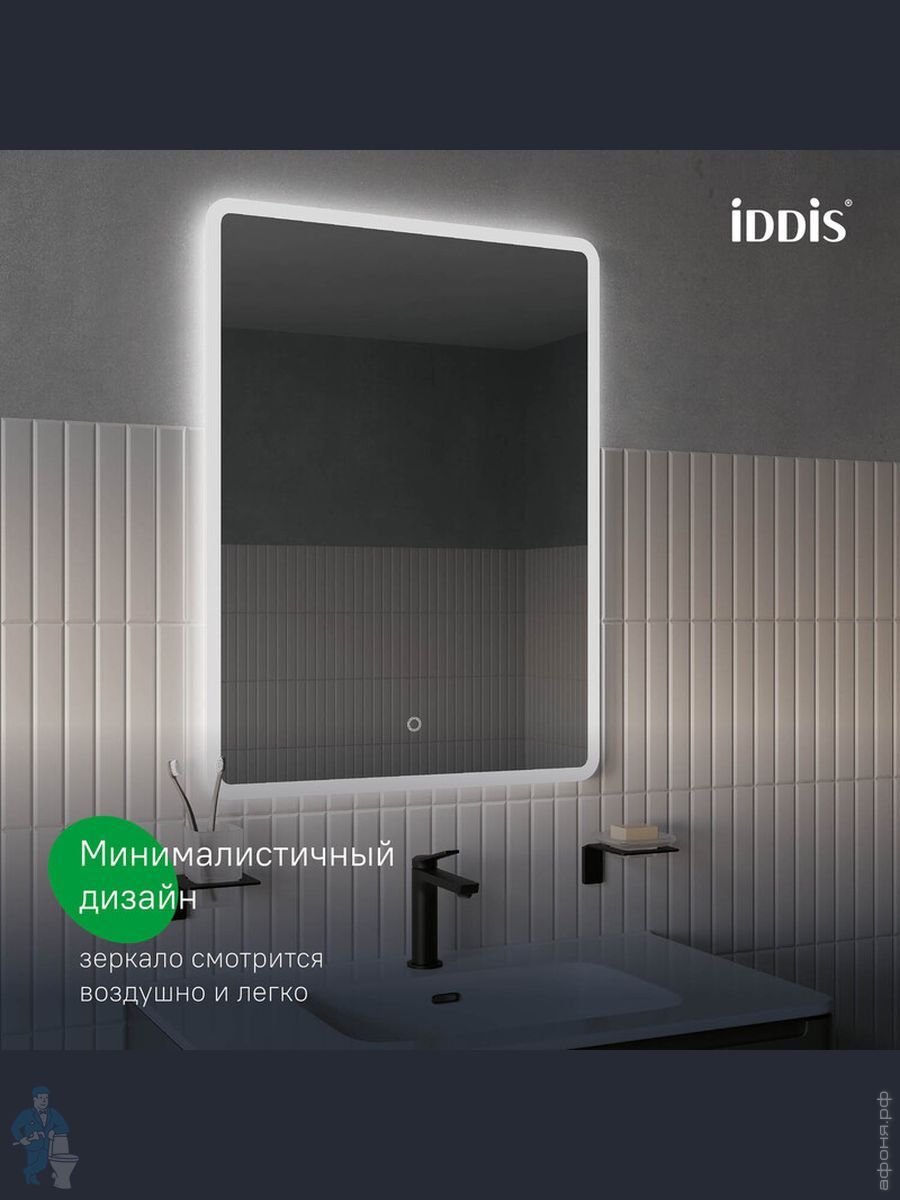 iDDiS®

Минималистичный дизайн

зеркало смотрится воздушно и легко

афоня.рф