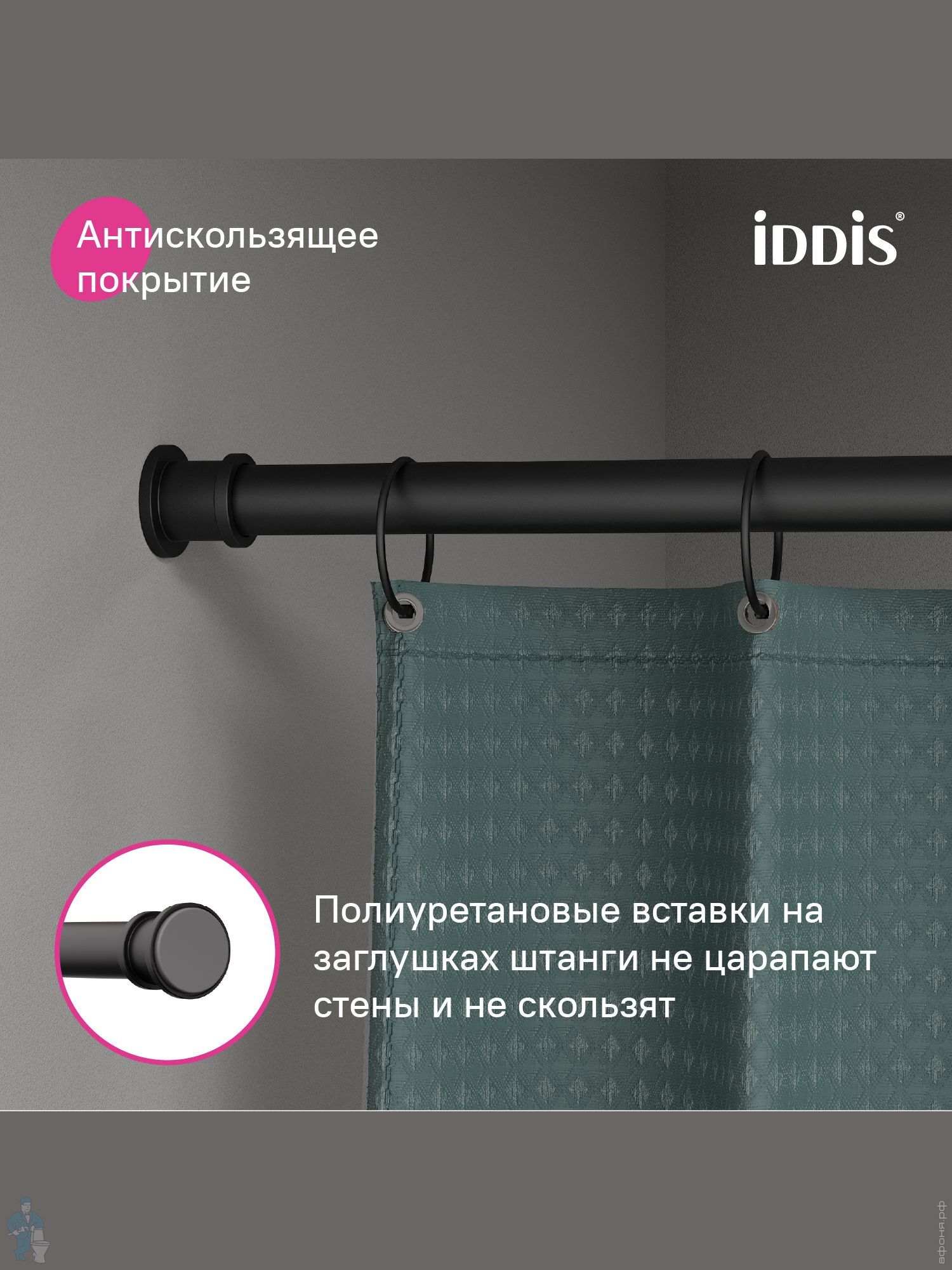 Антискользящее покрытие

iDDiS®

Полиуретановые вставки на заглушках штанги не царапают стены и не скользят

афоня.рф