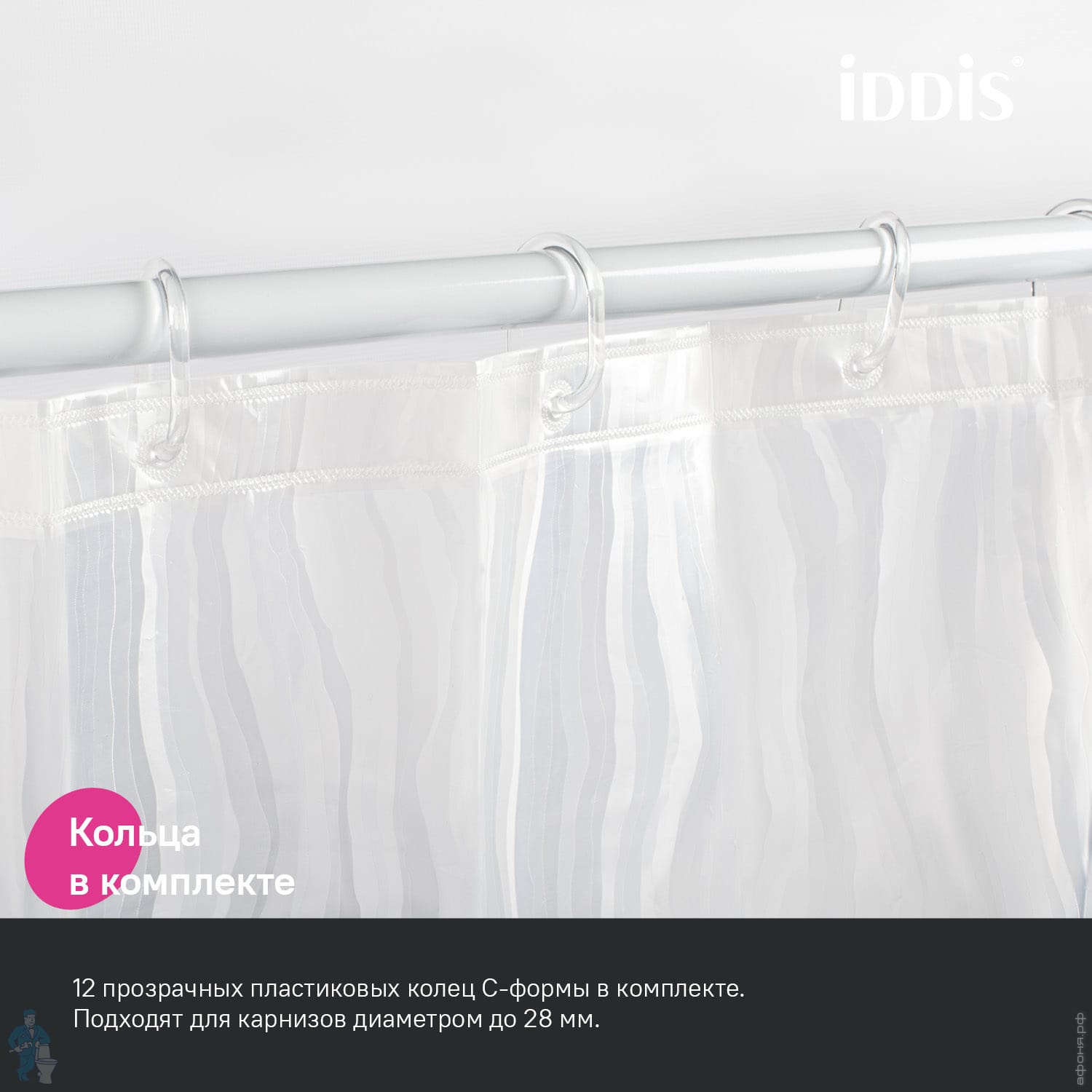 iDDiS®

Кольца в комплекте

12 прозрачных пластиковых колец С-формы в комплекте. Подходят для карнизов диаметром до 28 мм.

афоня.рф