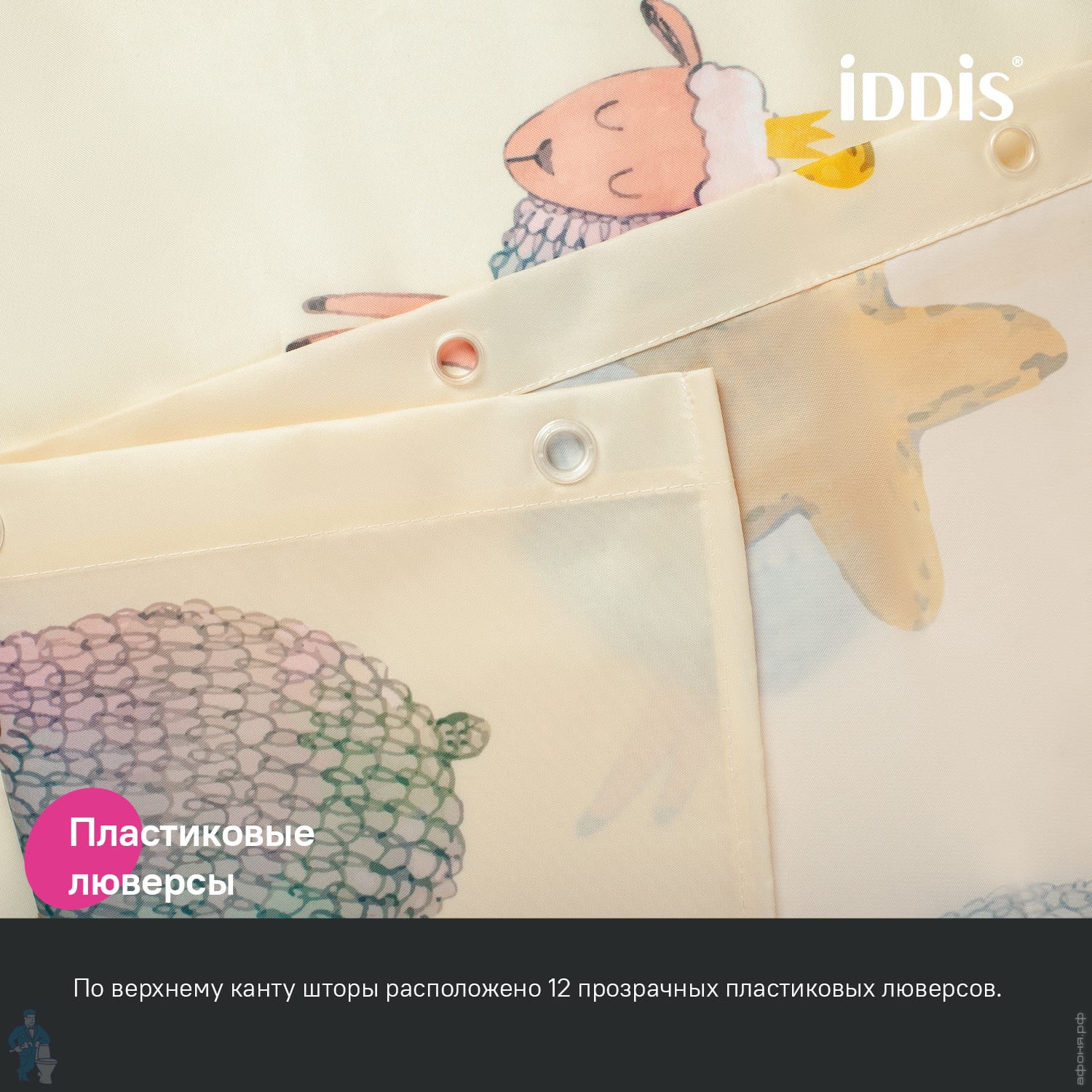 iDDiS®

Пластиковые люверсы

По верхнему канту шторы расположено 12 прозрачных пластиковых люверсов.

афоня.рф