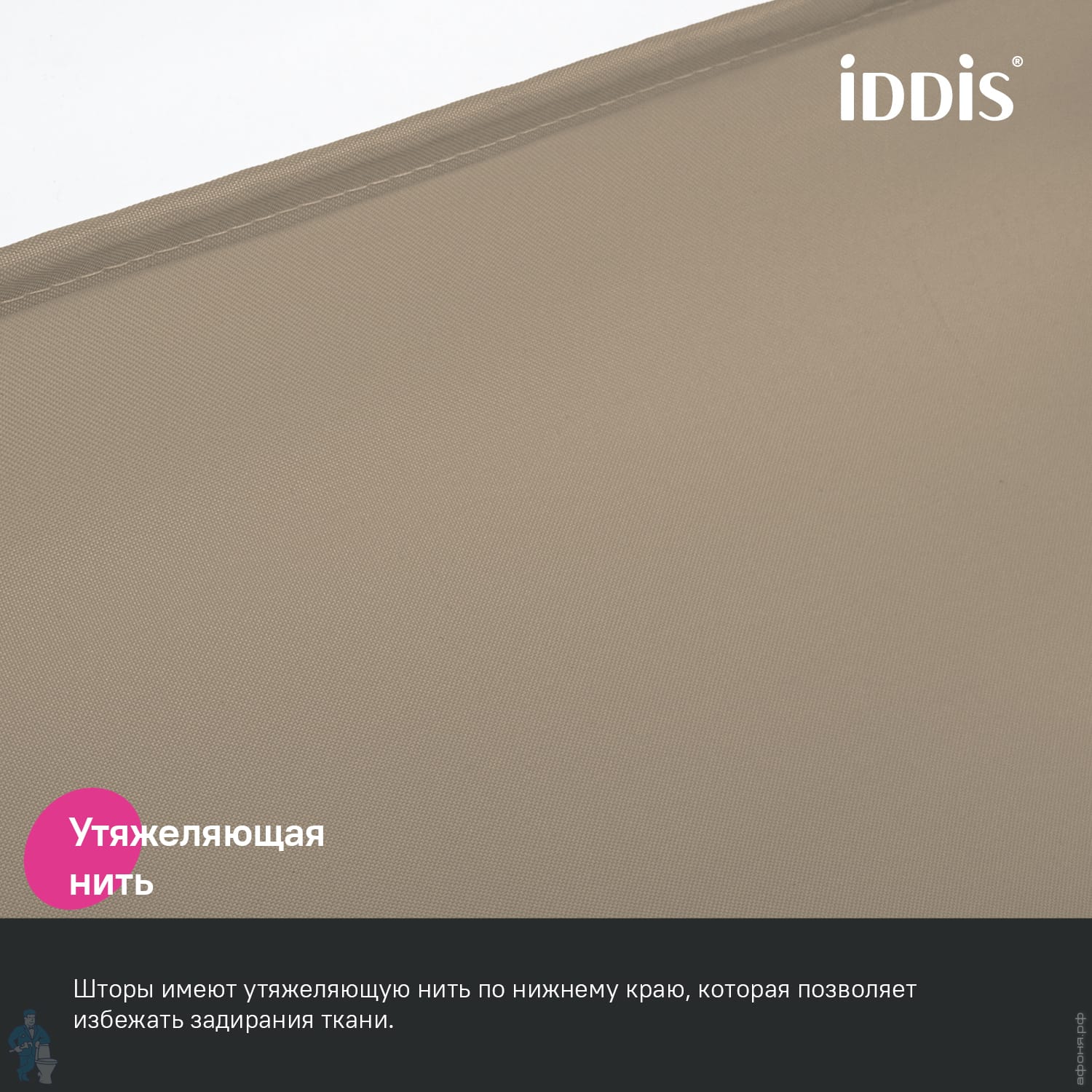 iDDiS®

Утяжеляющая нить

Шторы имеют утяжеляющую нить по нижнему краю, которая позволяет избежать задирания ткани.

афоня.рф