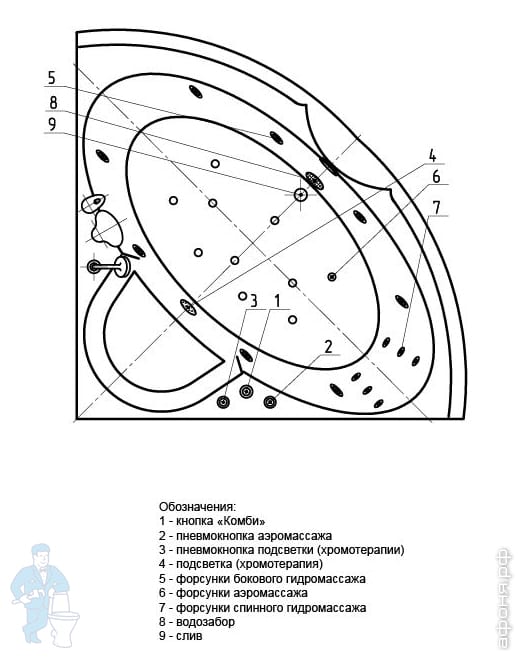 5
8
9
4
6
7
3
1
2

Обозначения:
1 - кнопка «Комби»
2 - пневмокнопка аэромассажа
3 - пневмокнопка подсветки (хромотерапии)
4 - подсветка (хромотерапия)
5 - форсунки бокового гидромассажа
6 - форсунки аэромассажа
7 - форсунки спинного гидромассажа
8 - водозабор
9 - слив

афоня.рф