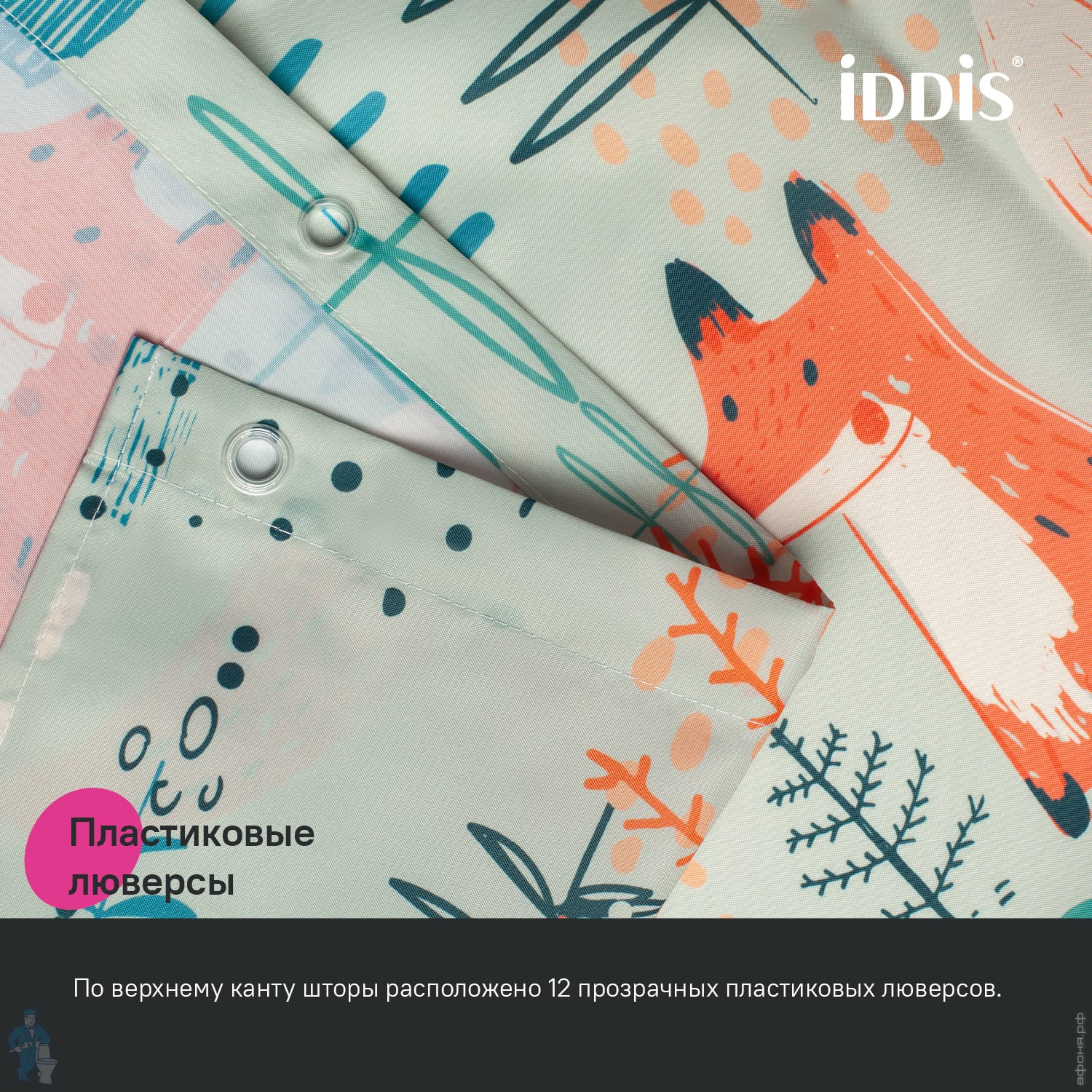 iDDiS®

Пластиковые люверсы

По верхнему канту шторы расположено 12 прозрачных пластиковых люверсов.

афоня.рф