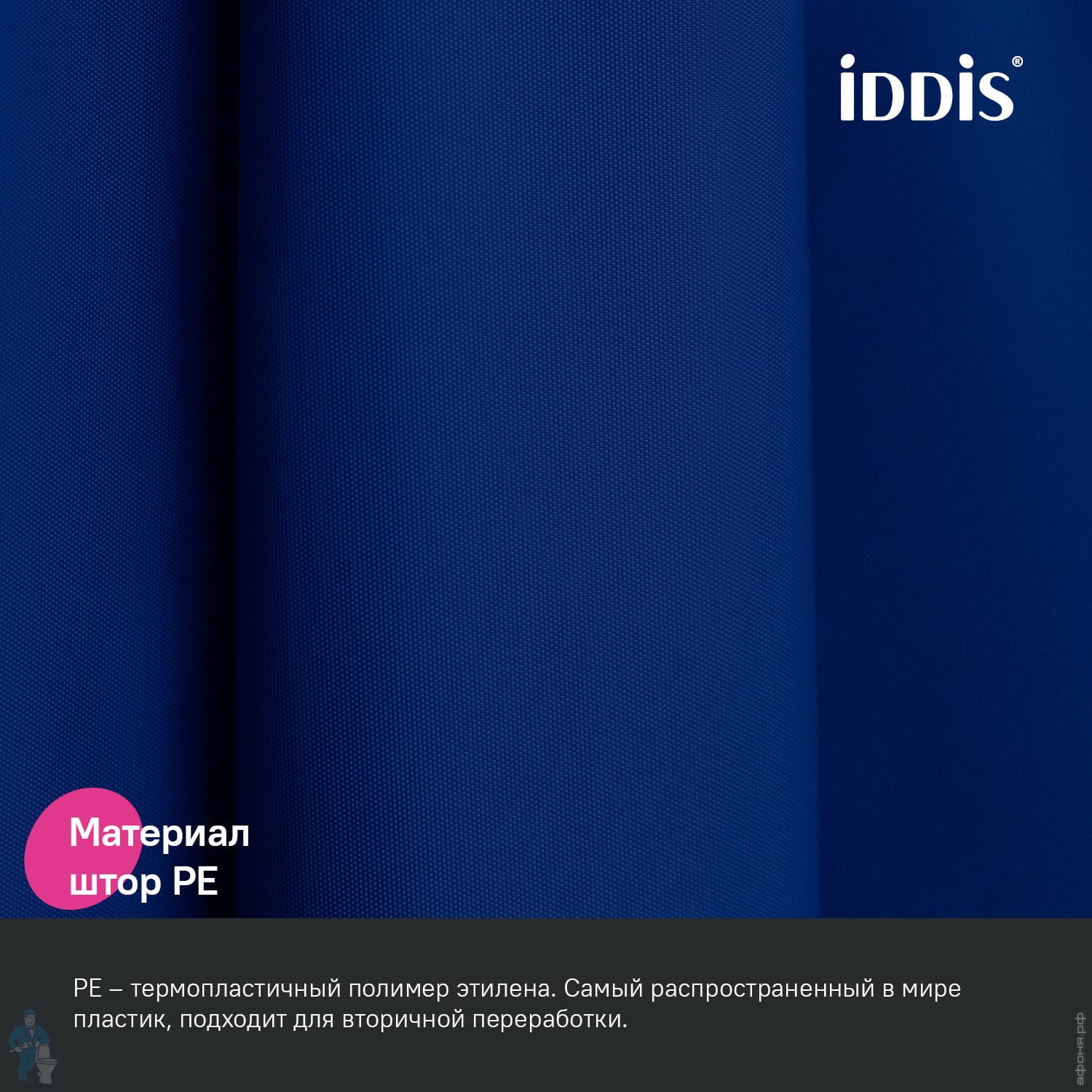 iDDiS®

Материал штор PE

PE – термопластичный полимер этилена. Самый распространенный в мире пластик, подходит для вторичной переработки.

афоня.рф