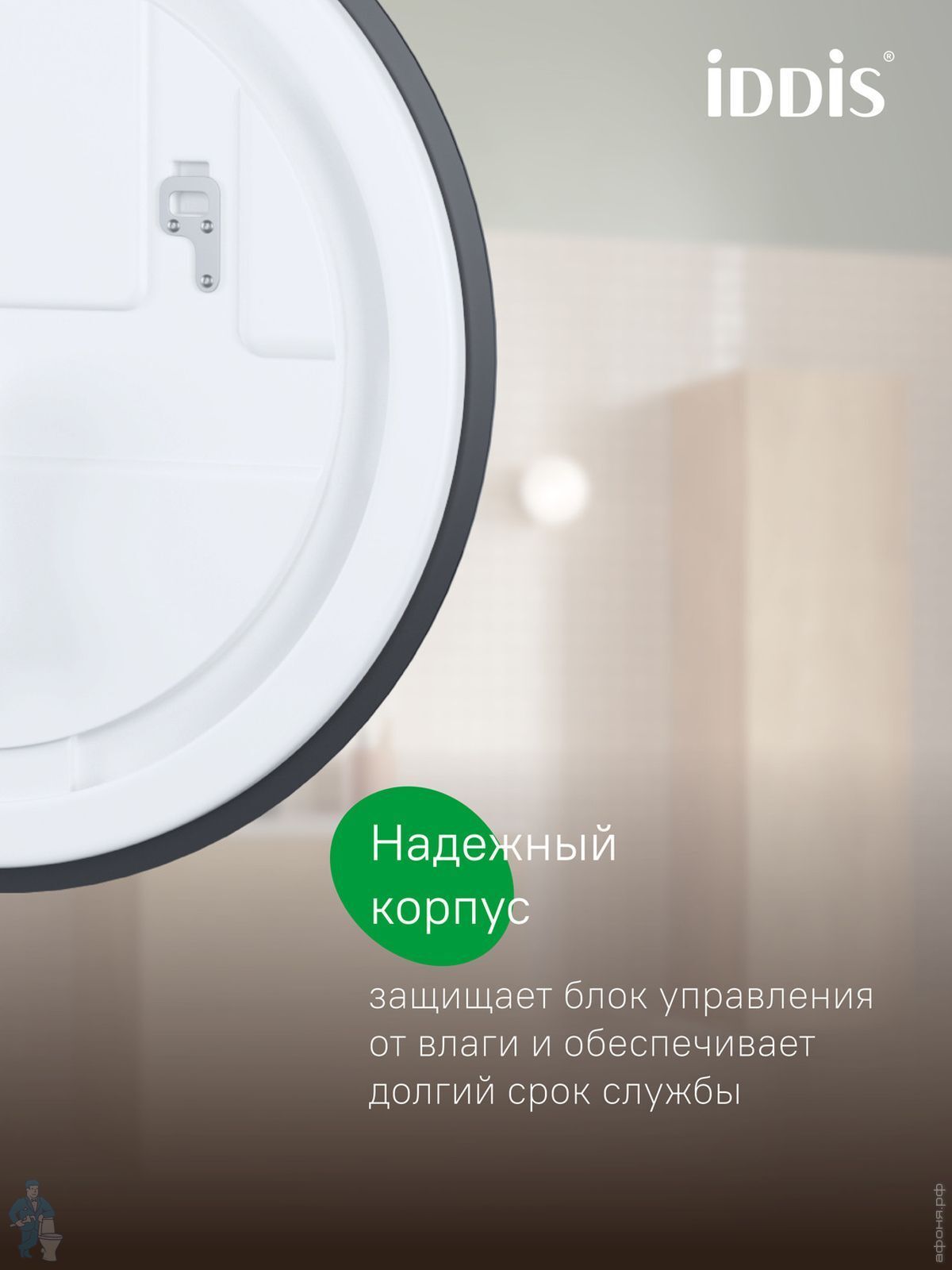 iDDiS®

Надежный корпус

защищает блок управления от влаги и обеспечивает долгий срок службы

афоня.рф