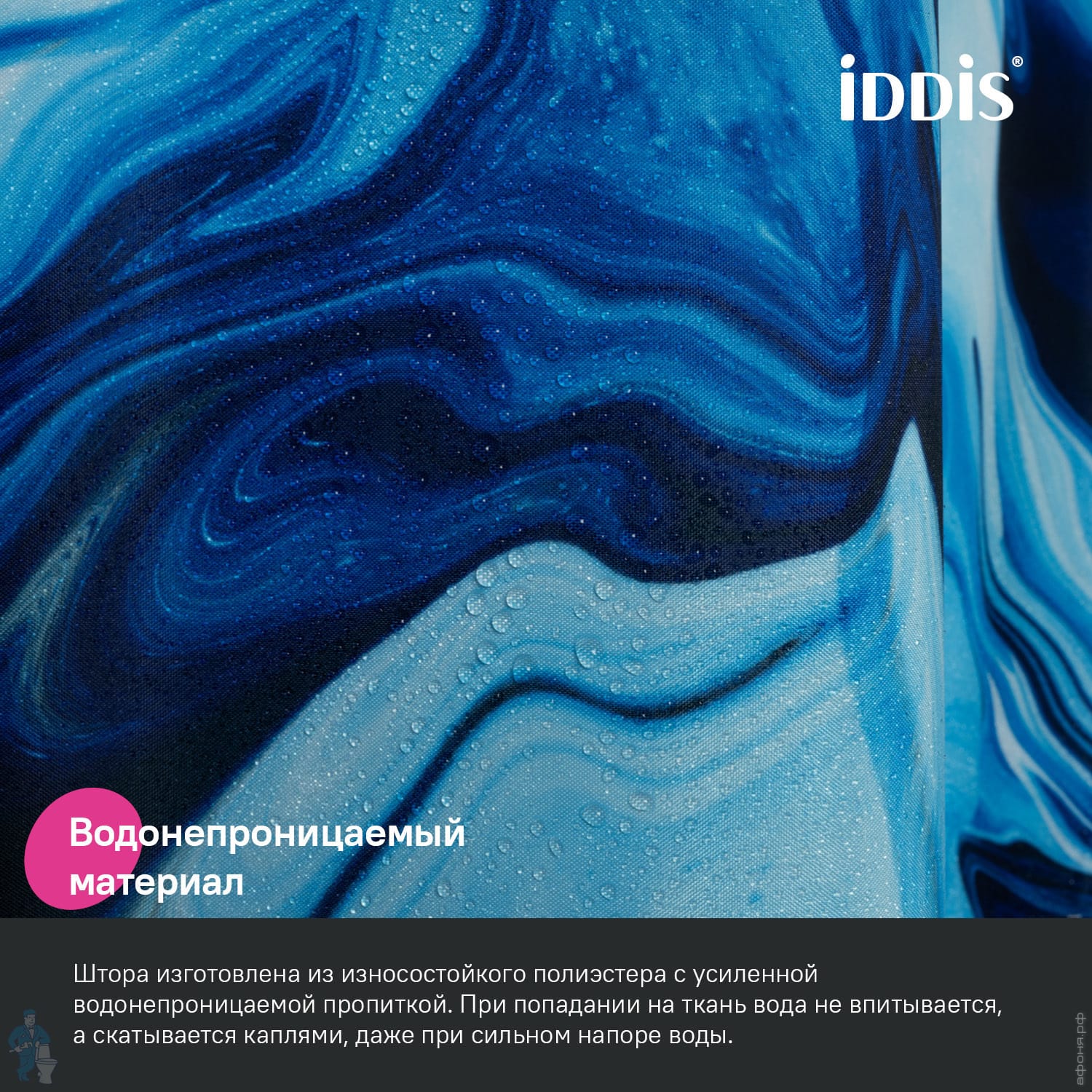 iDDiS®

Водонепроницаемый материал

Штора изготовлена из износостойкого полиэстера с усиленной водонепроницаемой пропиткой. При попадании на ткань вода не впитывается, а скатывается каплями, даже при сильном напоре воды.

афоня.рф