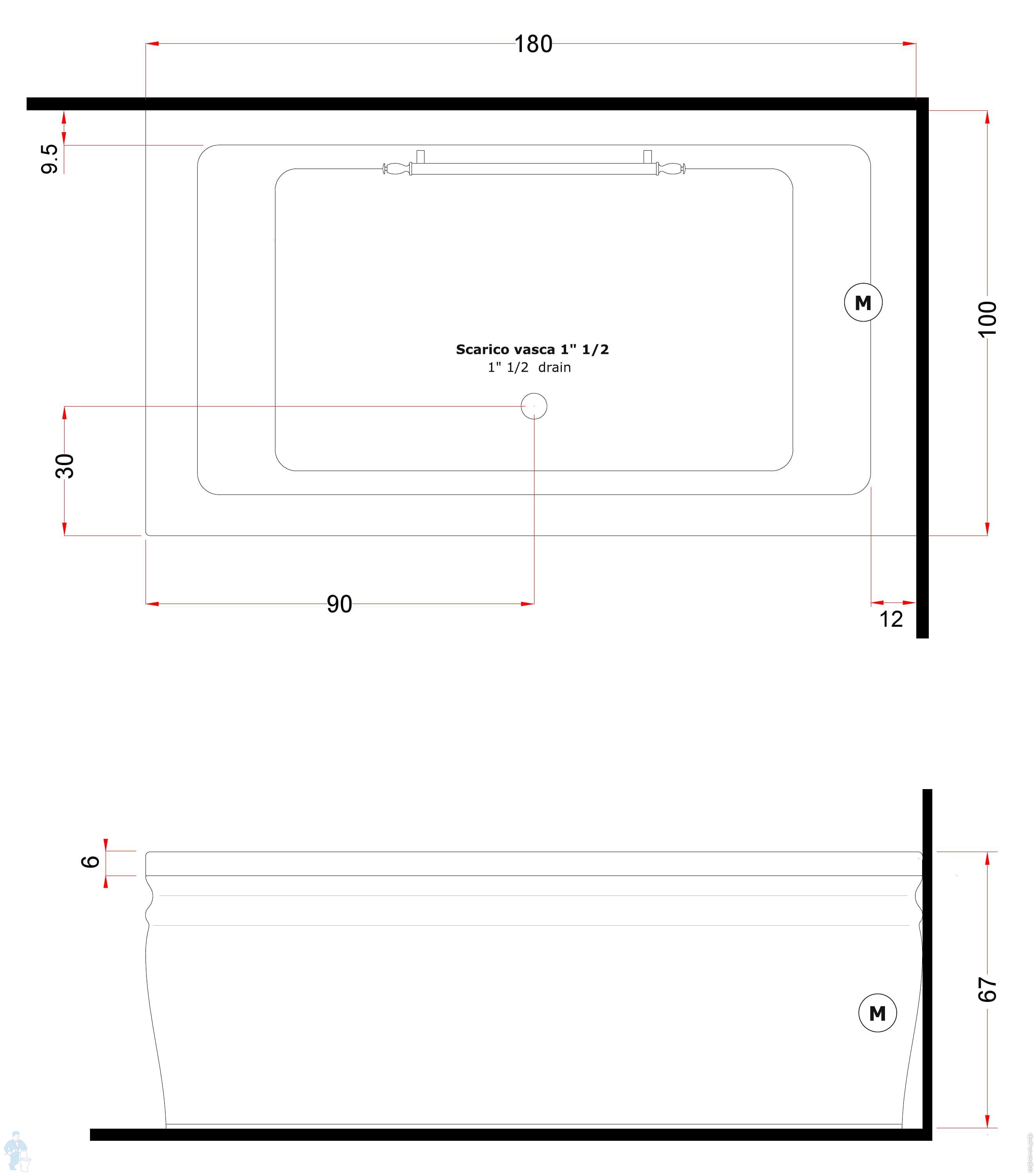 180

9.5

M

100

Scarico vasca 1" 1/2
1" 1/2 drain

30

90

12

6

M

67