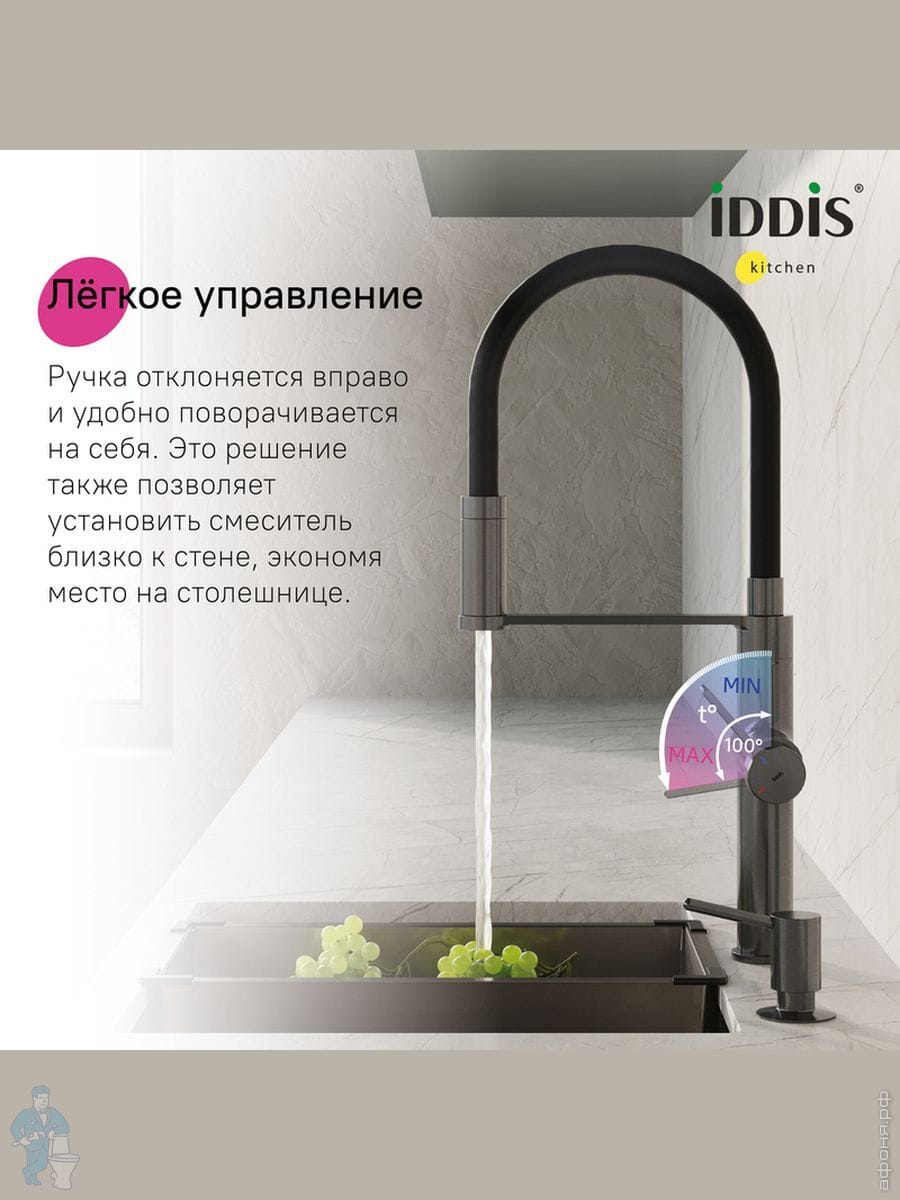 IDDIS®
kitchen

Лёгкое управление

Ручка отклоняется вправо и удобно поворачивается на себя. Это решение также позволяет установить смеситель близко к стене, экономя место на столешнице.

MIN
t°
100°
MAX

афоня.рф