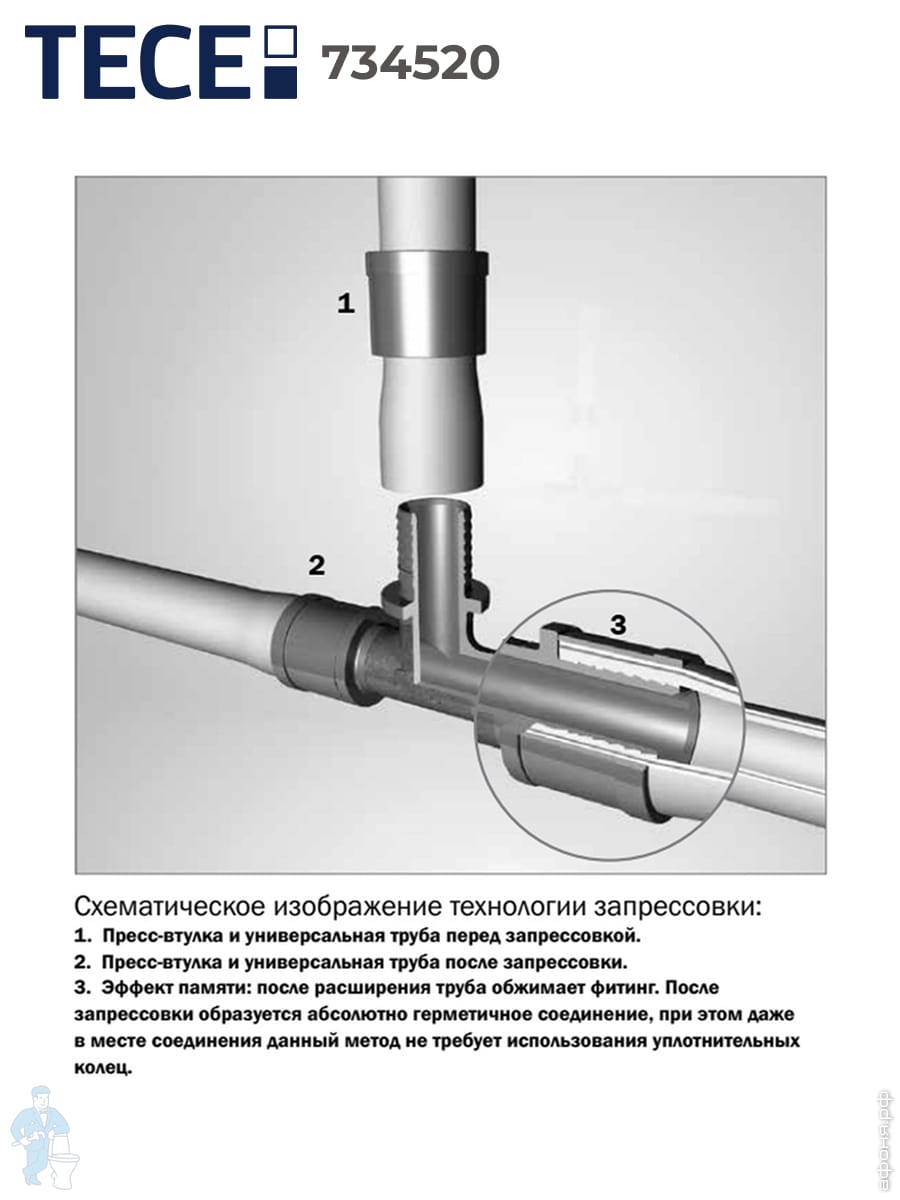 TECE 734520

1

2

3

Схематическое изображение технологии запрессовки:
1. Пресс-втулка и универсальная труба перед запрессовкой.
2. Пресс-втулка и универсальная труба после запрессовки.
3. Эффект памяти: после расширения труба обжимает фитинг. После запрессовки образуется абсолютно герметичное соединение, при этом даже в месте соединения данный метод не требует использования уплотнительных колец.

афоня.рф