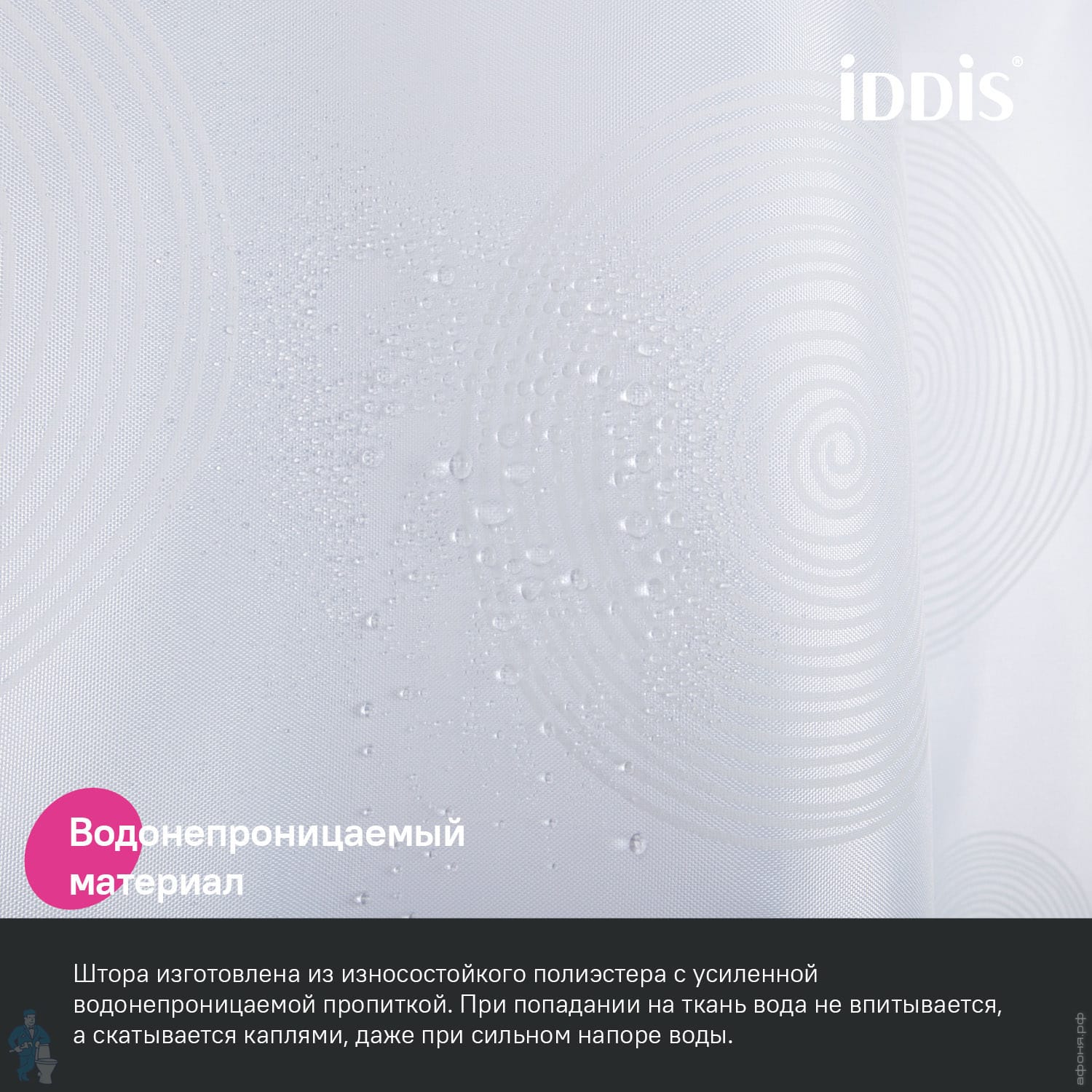 iDDiS®

Водонепроницаемый материал

Штора изготовлена из износостойкого полиэстера с усиленной водонепроницаемой пропиткой. При попадании на ткань вода не впитывается, а скатывается каплями, даже при сильном напоре воды.

афоня.рф