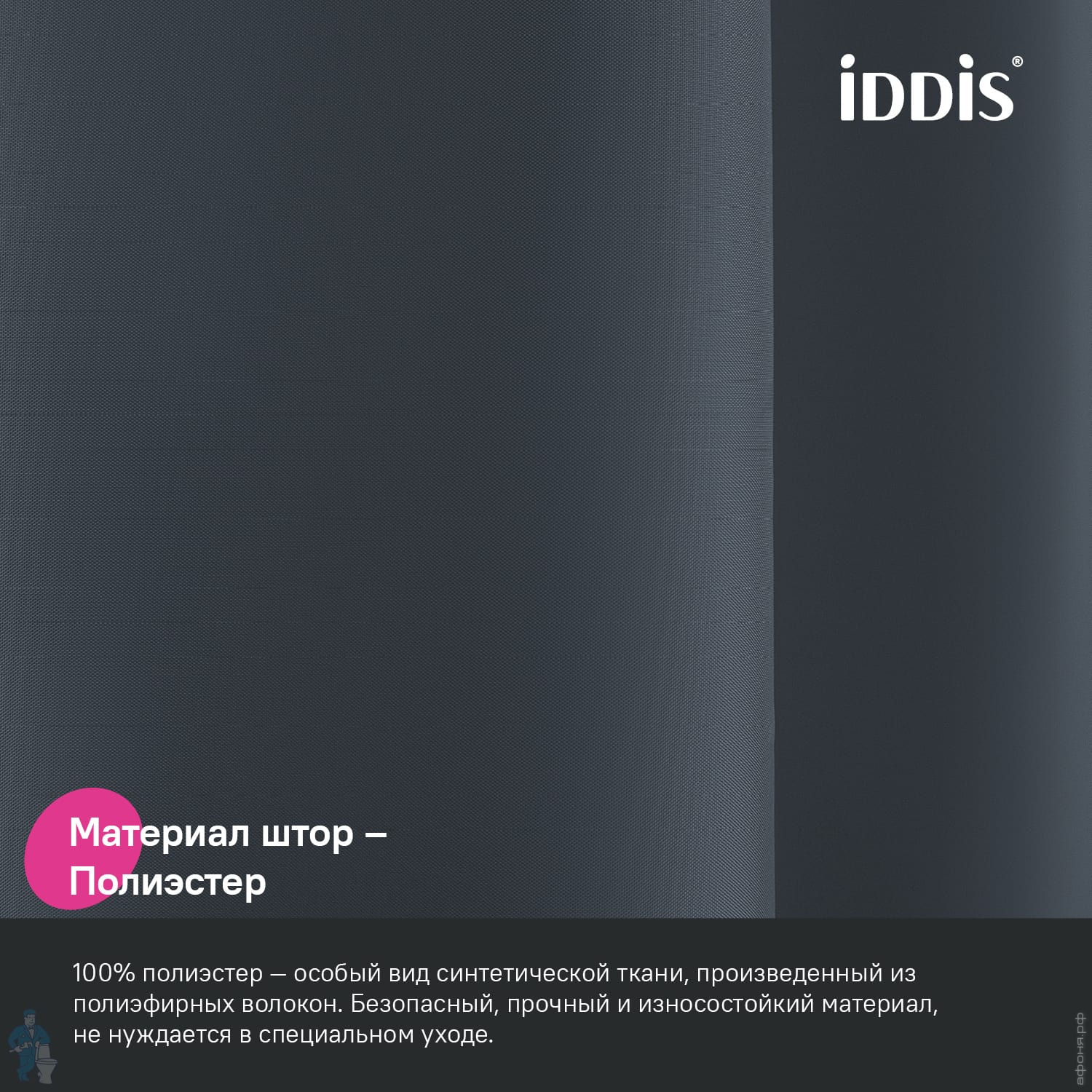 iDDiS®

Материал штор – Полиэстер

100% полиэстер — особый вид синтетической ткани, произведенный из полиэфирных волокон. Безопасный, прочный и износостойкий материал, не нуждается в специальном уходе.

афоня.рф