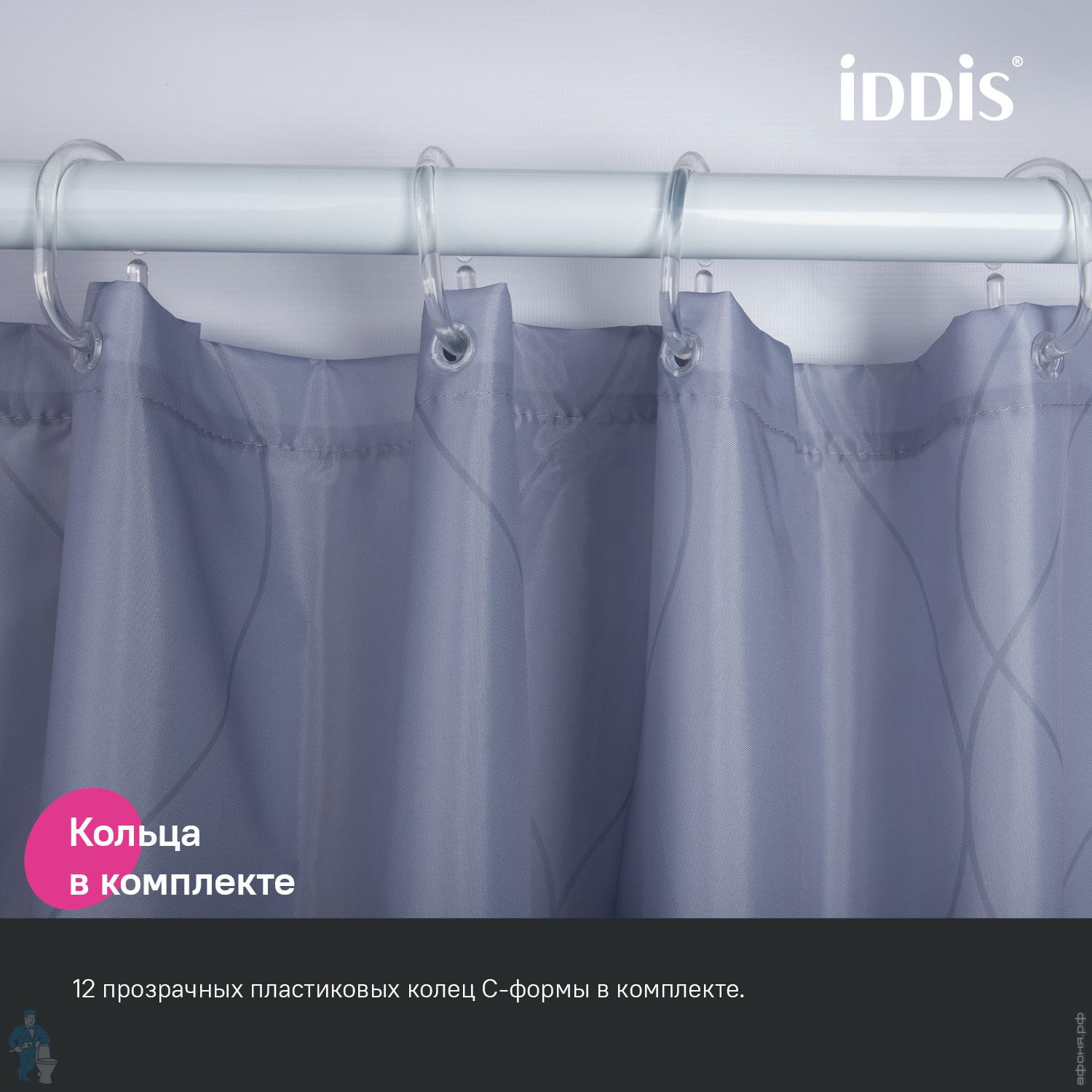 iDDiS®

Кольца в комплекте

12 прозрачных пластиковых колец С-формы в комплекте.

афоня.рф