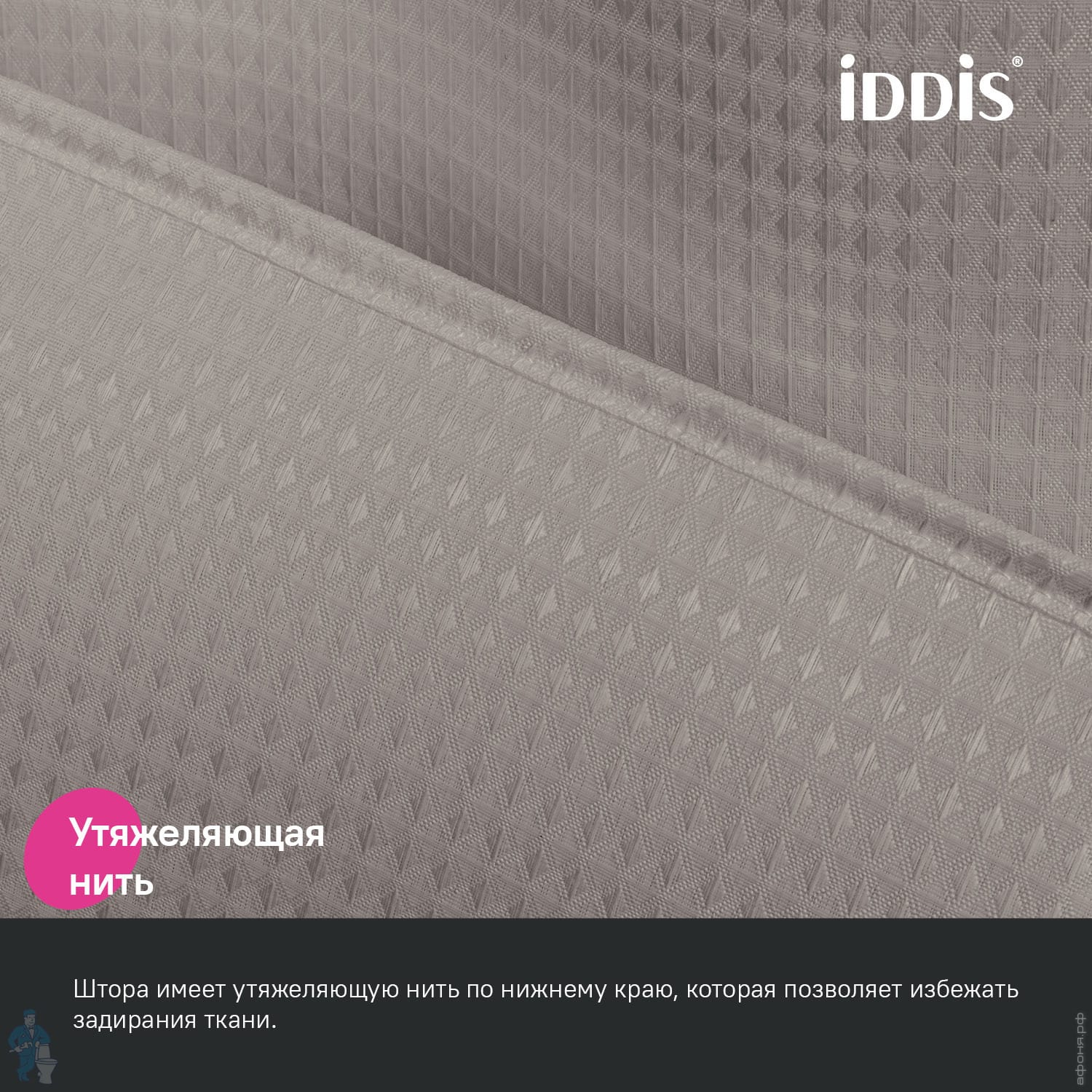 iDDiS®

Утяжеляющая нить

Штора имеет утяжеляющую нить по нижнему краю, которая позволяет избежать задирания ткани.

афоня.рф